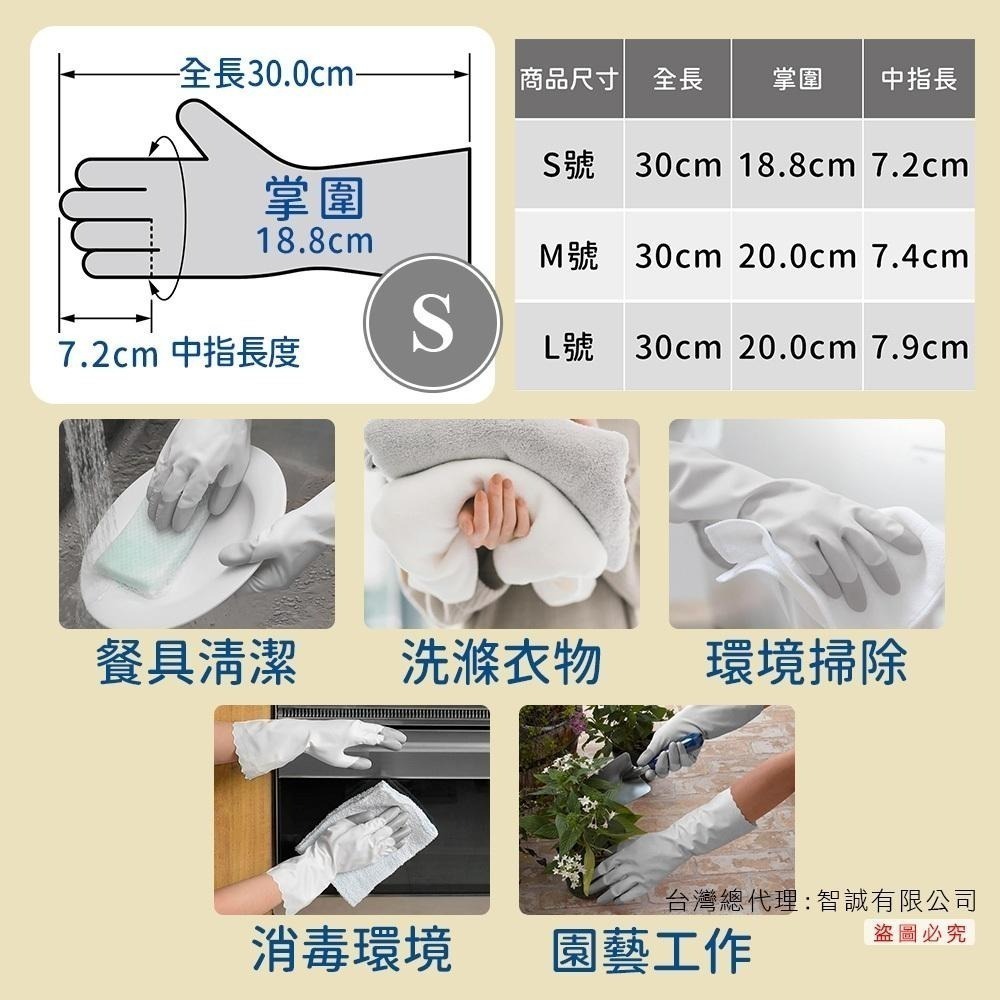 全長30.0cm

掌圍
18.8cm

S

7.2cm 中指長度

| 商品尺寸 | 全長 | 掌圍 | 中指長 |
|---|---|---|---|
| S號 | 30cm | 18.8cm | 7.2cm |
| M號 | 30cm | 20.0cm | 7.4cm |
| L號 | 30cm | 20.0cm | 7.9cm |

餐具清潔

洗滌衣物

環境掃除

消毒環境

園藝工作

台灣總代理:智誠有限公司
盜圖必究