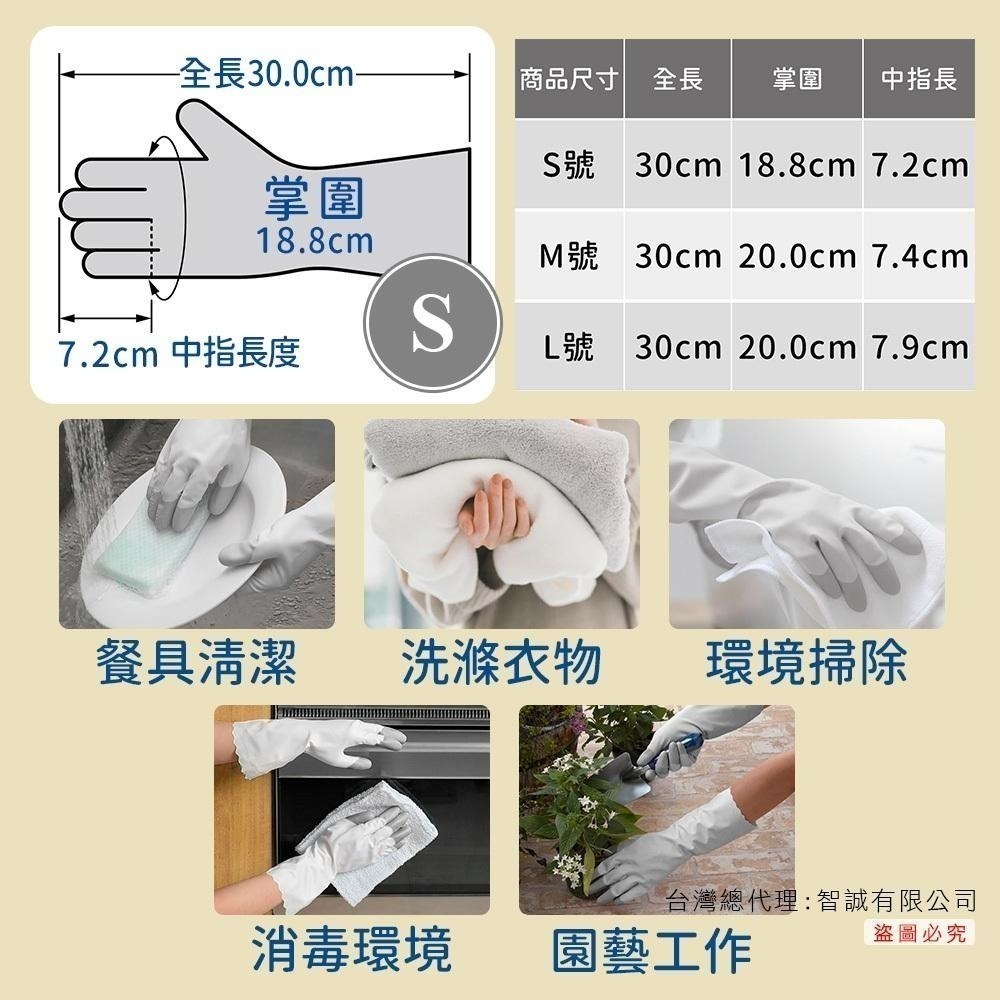 全長30.0cm

掌圍
18.8cm

S

7.2cm 中指長度

| 商品尺寸 | 全長 | 掌圍 | 中指長 |
|---|---|---|---|
| S號 | 30cm | 18.8cm | 7.2cm |
| M號 | 30cm | 20.0cm | 7.4cm |
| L號 | 30cm | 20.0cm | 7.9cm |

餐具清潔

洗滌衣物

環境掃除

消毒環境

園藝工作

台灣總代理:智誠有限公司

盜圖必究