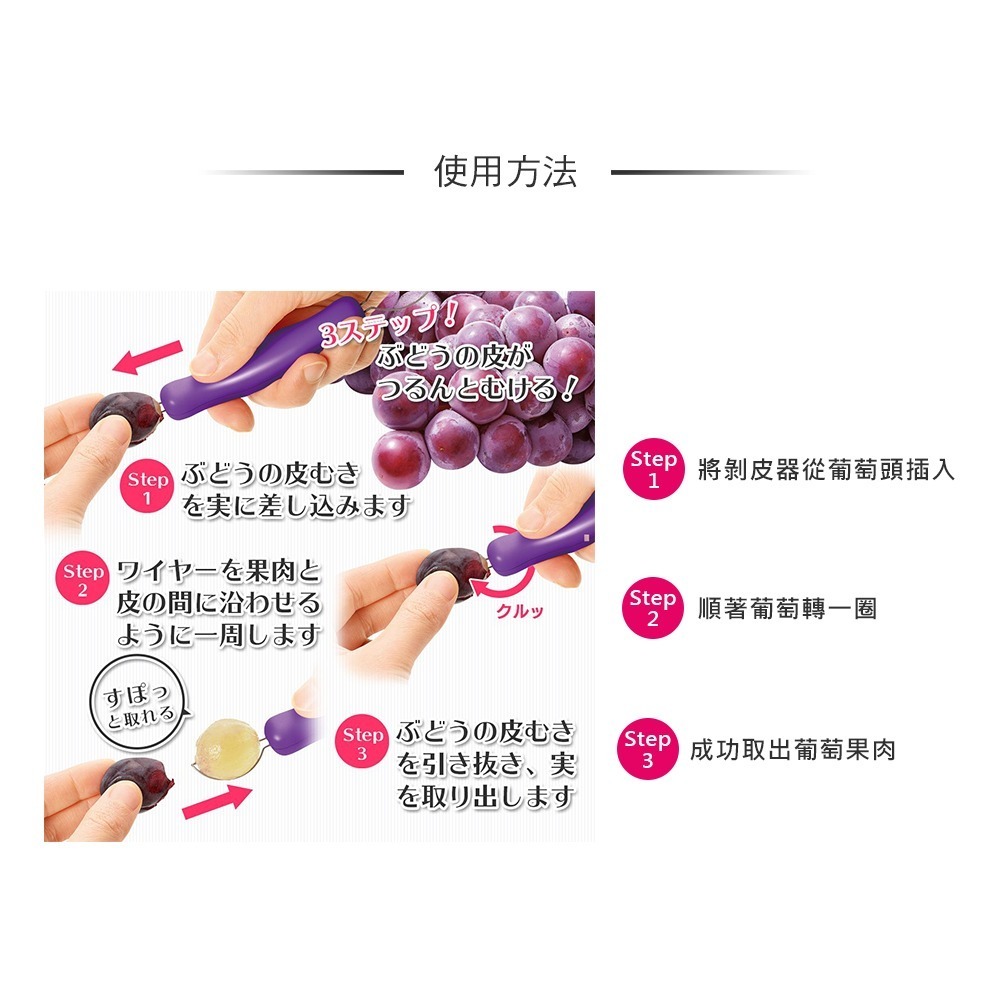 使用方法

3ステップ！
ぶどうの皮が
つるんとむける！

Step 1 ぶどうの皮むきを実に差し込みます

Step 2 ワイヤーを果肉と皮の間に沿わせるように一周します

クルッ

すぽっと取れる

Step 3 ぶどうの皮むきを引き抜き、実を取り出します

Step 1 將剝皮器從葡萄頭插入

Step 2 順著葡萄轉一圈

Step 3 成功取出葡萄果肉