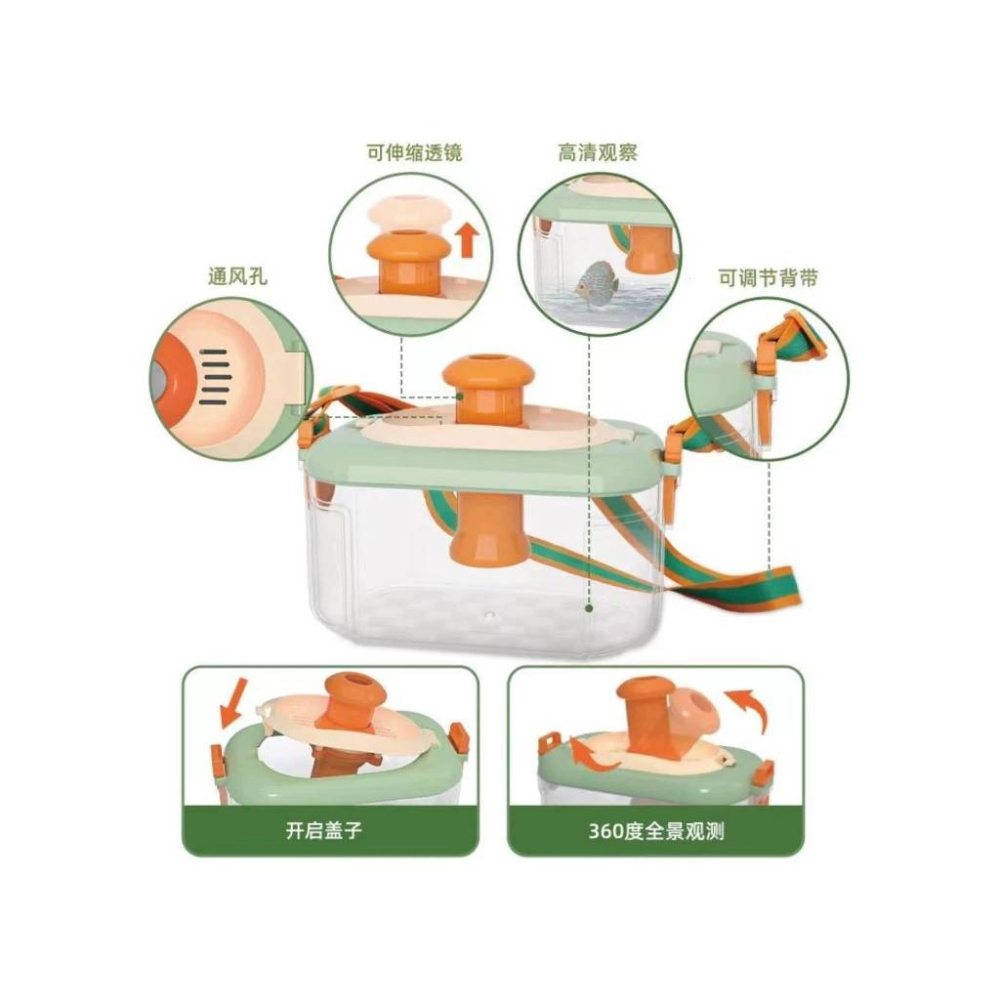 可伸缩透镜

高清观察

通风孔

可调节背带

开启盖子

360度全景观测