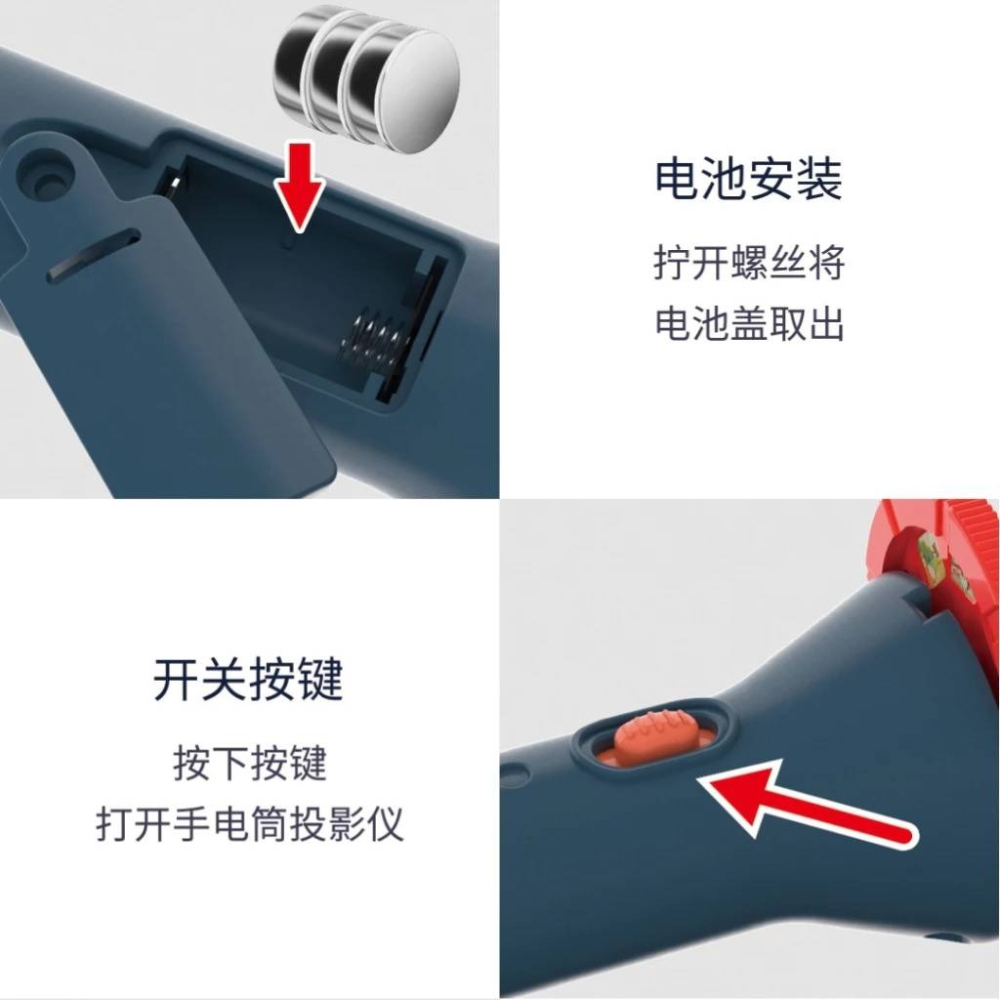 电池安装

拧开螺丝将
电池盖取出

开关按键

按下按键
打开手电筒投影仪