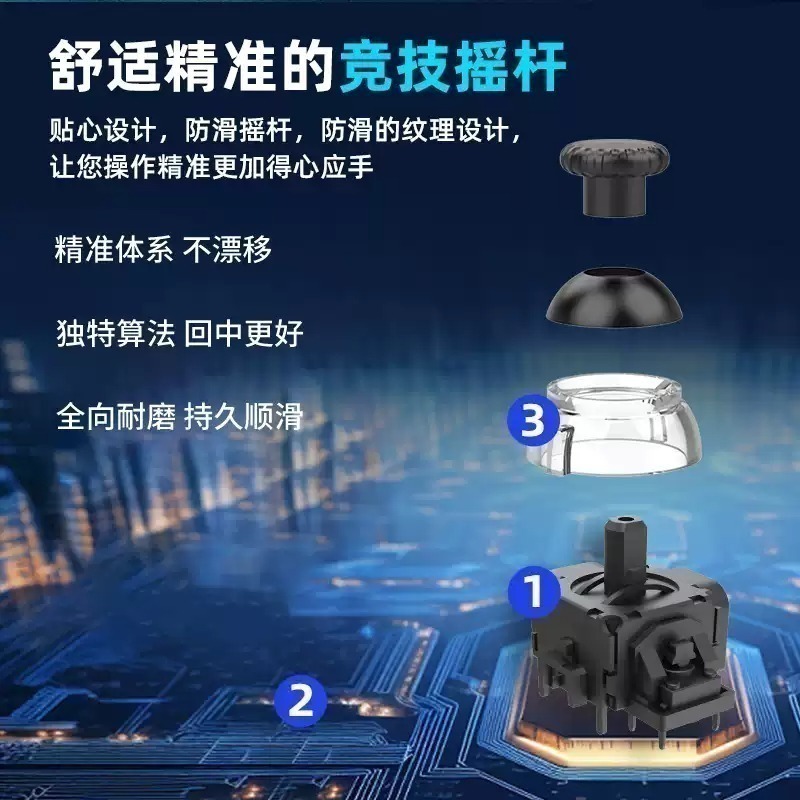 舒适精准的竞技摇杆

贴心设计，防滑摇杆，防滑的纹理设计，让您操作精准更加得心应手

精准体系 不漂移

独特算法 回中更好

全向耐磨 持久顺滑

3

1

2