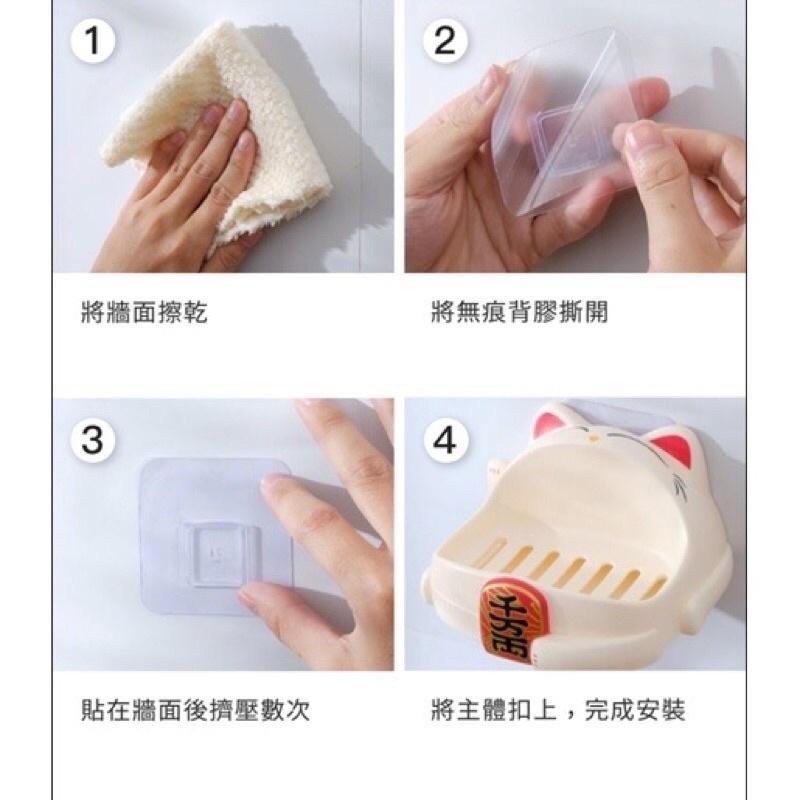 1

將牆面擦乾

2

將無痕背膠撕開

3

貼在牆面後擠壓數次

4

千万両

將主體扣上，完成安裝