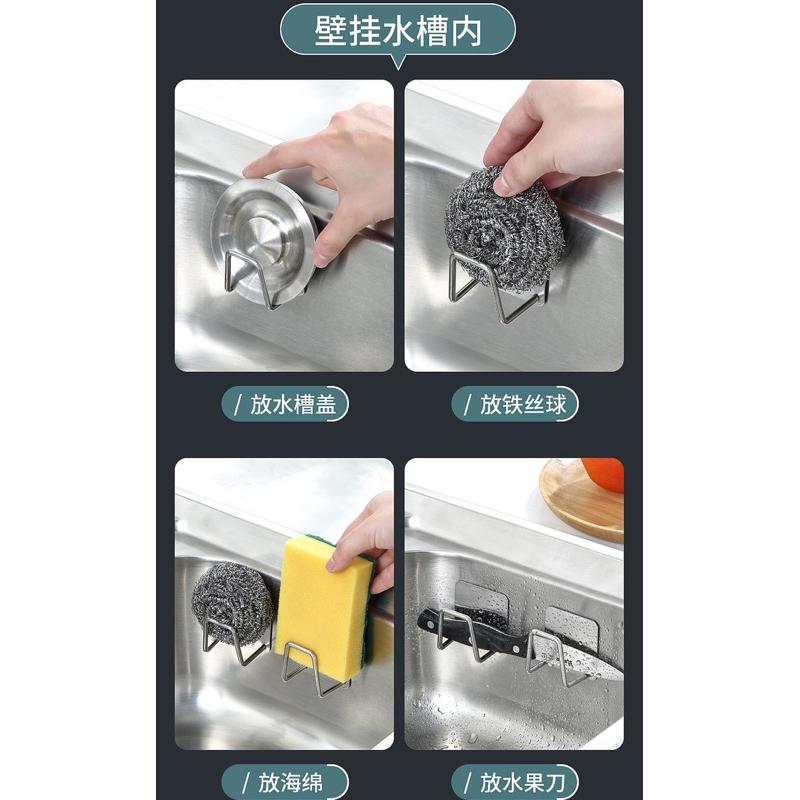 壁挂水槽内

/ 放水槽盖

/ 放铁丝球

/ 放海绵

/ 放水果刀