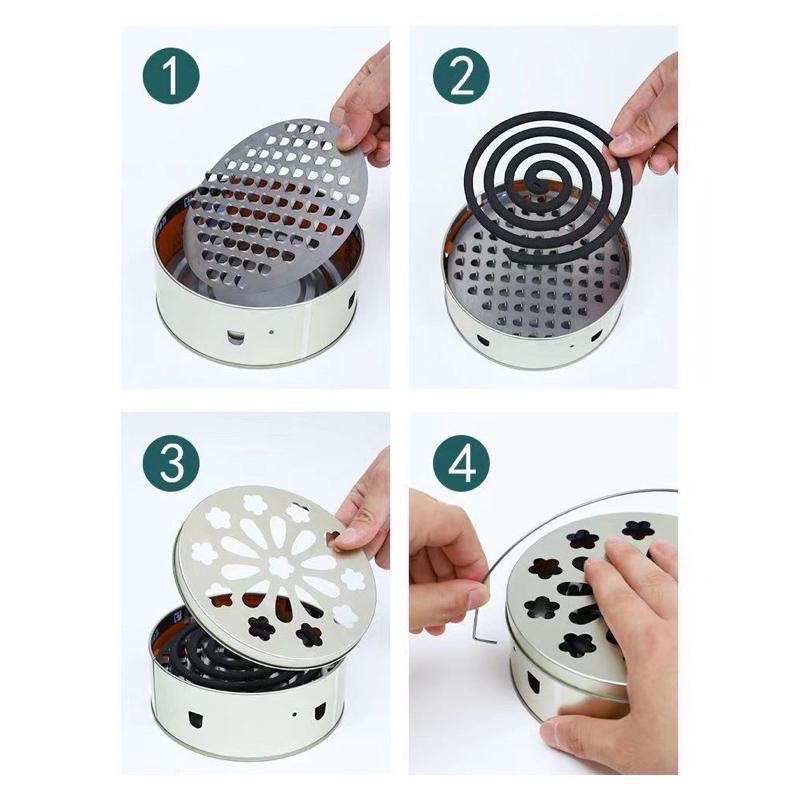 1

2

3

4