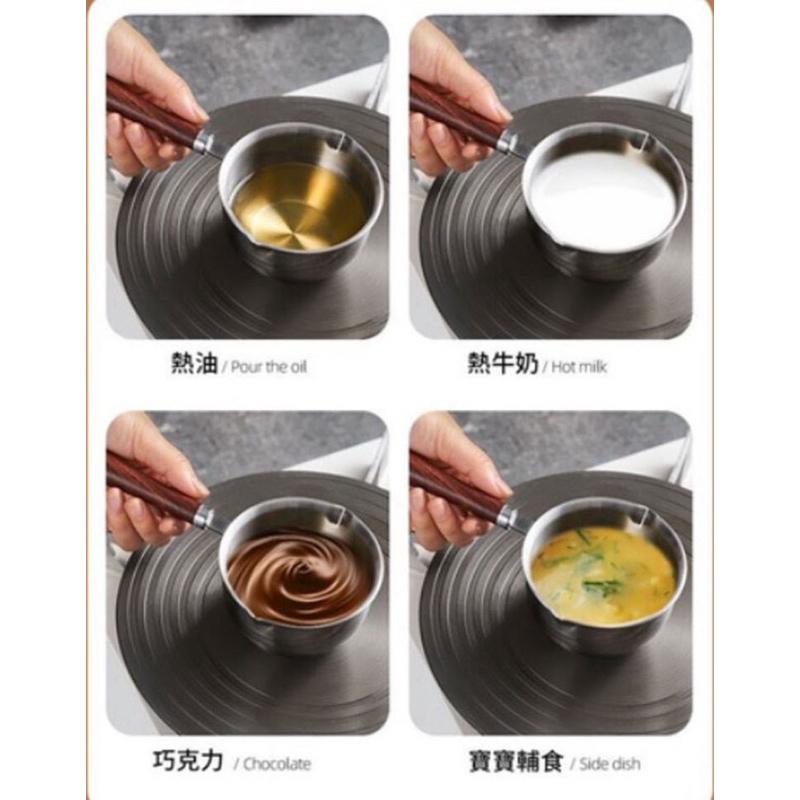 熱油 / Pour the oil

熱牛奶 / Hot milk

巧克力 / Chocolate

寶寶輔食 / Side dish