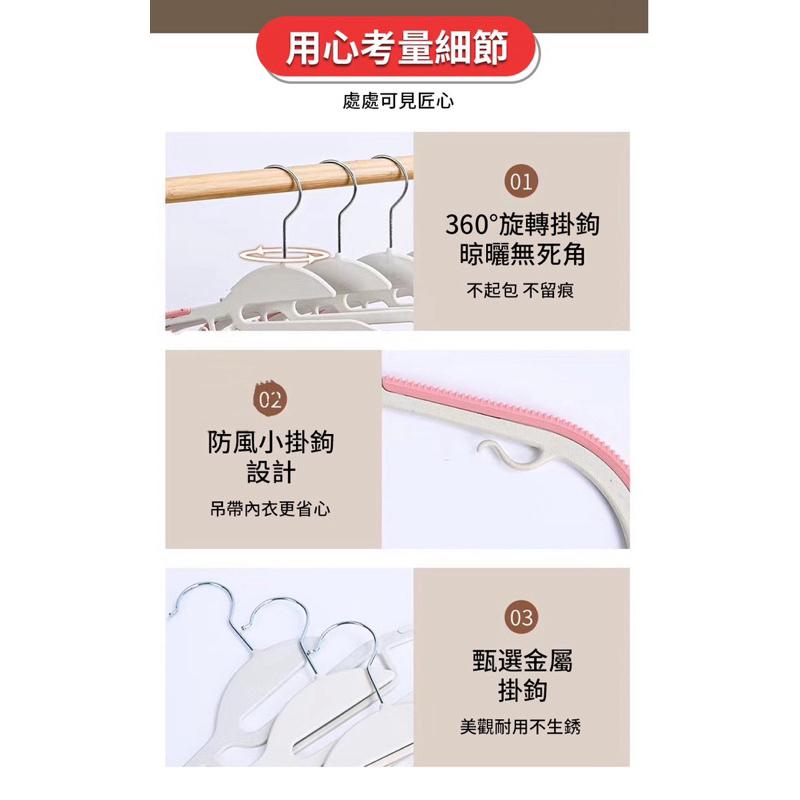 用心考量細節

處處可見匠心

01

360°旋轉掛鉤
晾曬無死角

不起包 不留痕

02

防風小掛鉤
設計

吊帶內衣更省心

03

甄選金屬
掛鉤

美觀耐用不生銹