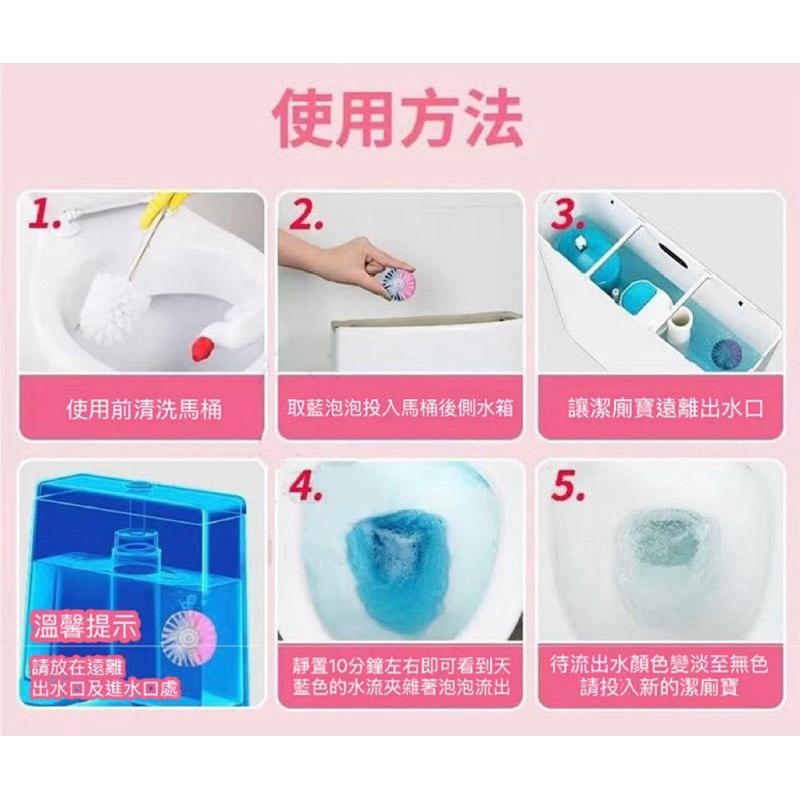 使用方法

1.

使用前清洗馬桶

2.

取藍泡泡投入馬桶後側水箱

3.

讓潔廁寶遠離出水口

溫馨提示

請放在遠離出水口及進水口處

4.

靜置10分鐘左右即可看到天藍色的水流夾雜著泡泡流出

5.

待流出水顏色變淡至無色請投入新的潔廁寶