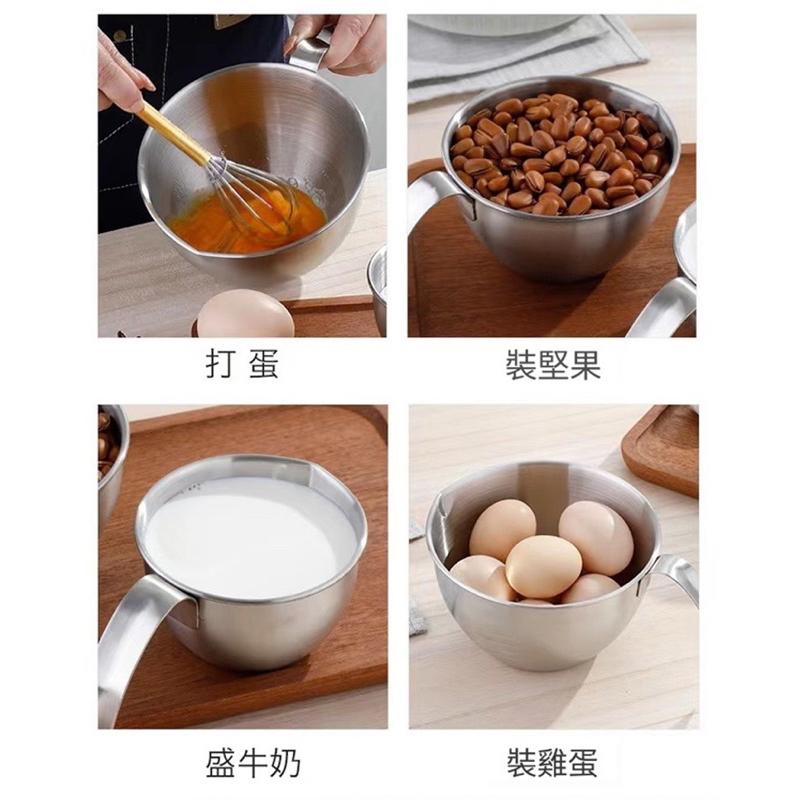 打 蛋

裝堅果

盛牛奶

裝雞蛋