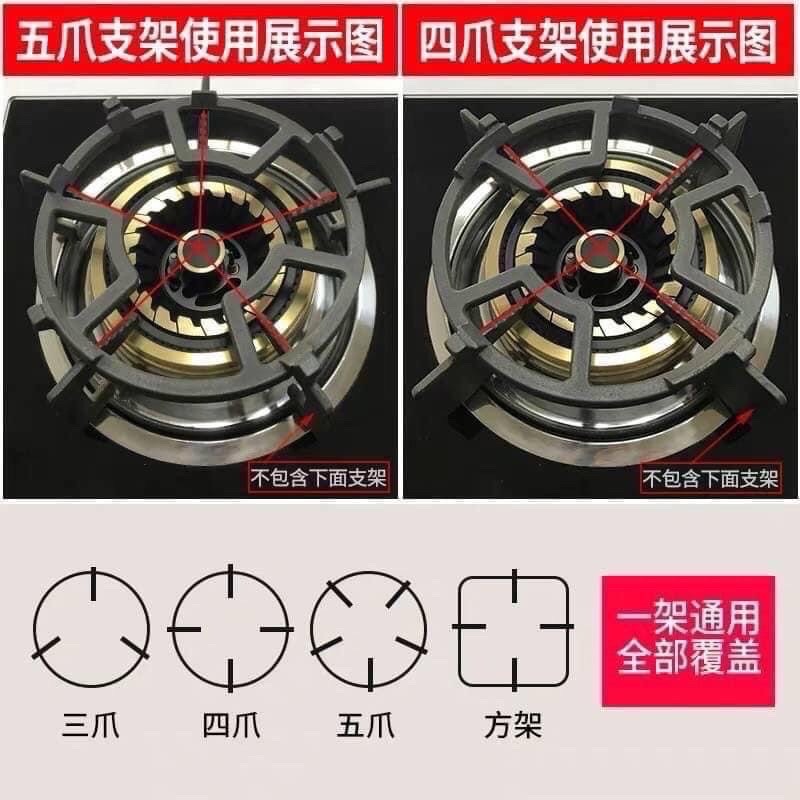 五爪支架使用展示图

不包含下面支架

四爪支架使用展示图

不包含下面支架

三爪

四爪

五爪

方架

一架通用
全部覆盖