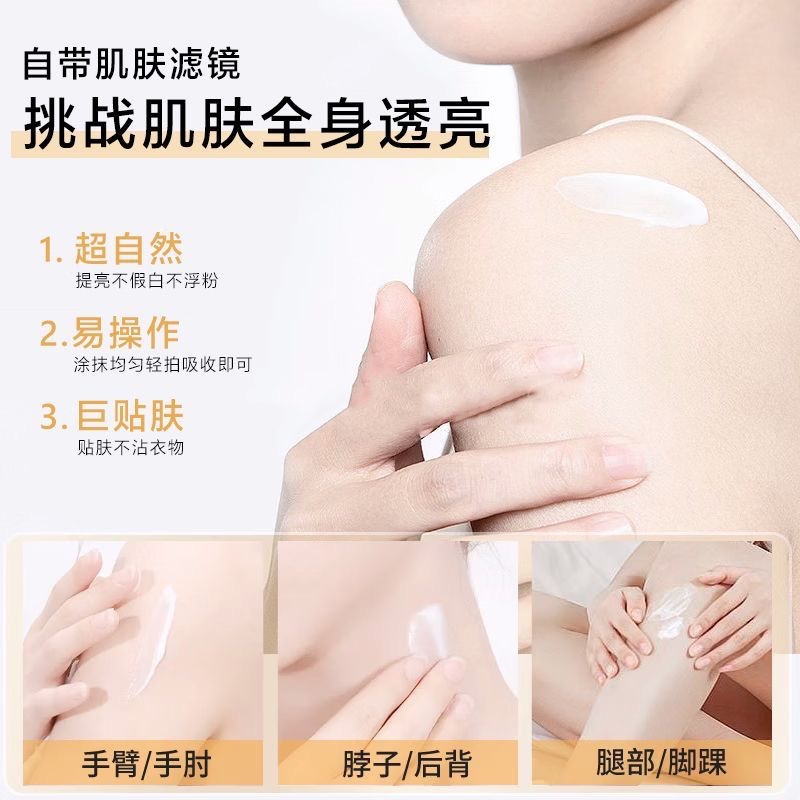 自带肌肤滤镜

挑战肌肤全身透亮

1. 超自然
提亮不假白不浮粉

2.易操作
涂抹均匀轻拍吸收即可

3. 巨贴肤
贴肤不沾衣物

手臂/手肘

脖子/后背

腿部/脚踝