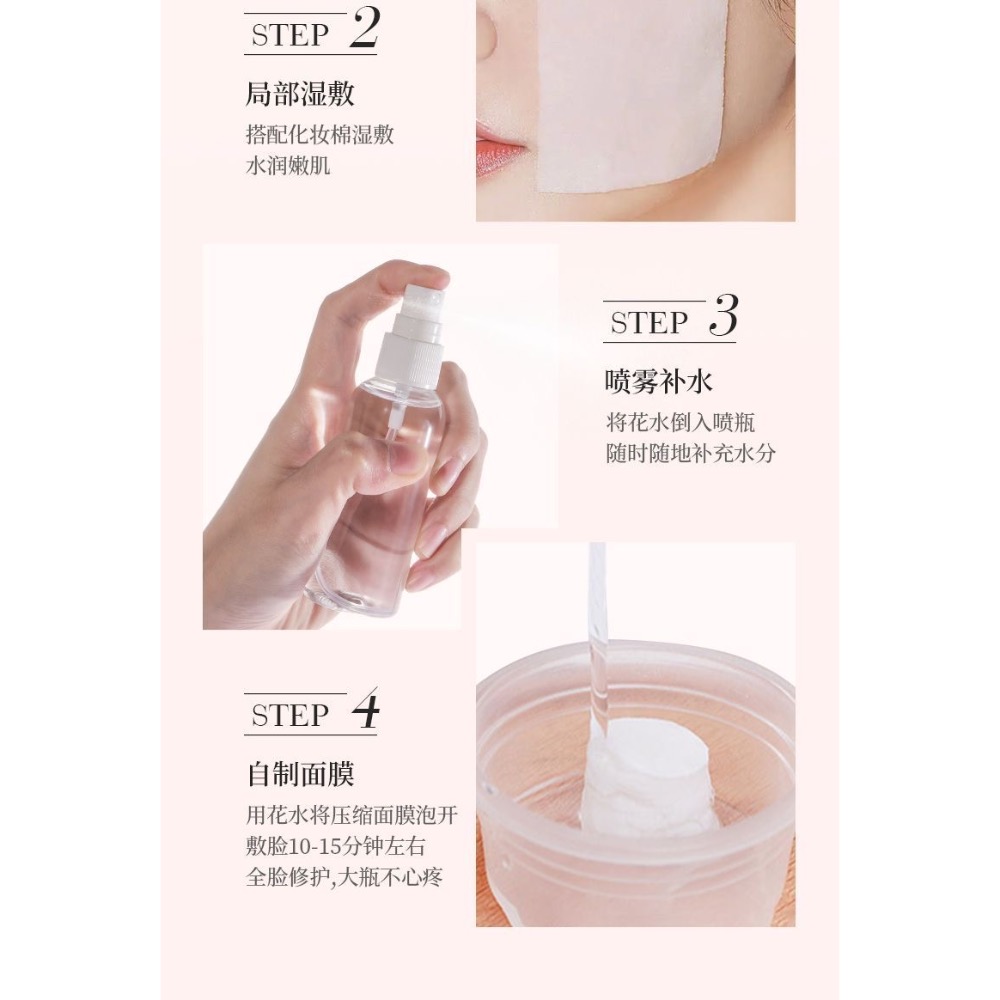 STEP 2

局部湿敷

搭配化妆棉湿敷
水润嫩肌

STEP 3

喷雾补水

将花水倒入喷瓶
随时随地补充水分

STEP 4

自制面膜

用花水将压缩面膜泡开
敷脸10-15分钟左右
全脸修护,大瓶不心疼