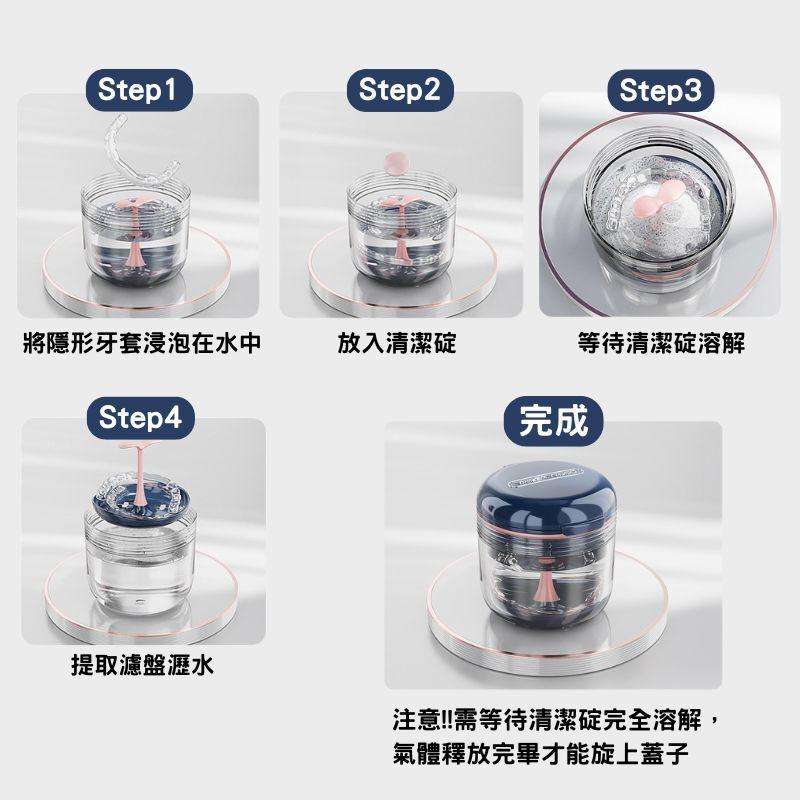 Step1

將隱形牙套浸泡在水中

Step2

放入清潔碇

Step3

等待清潔碇溶解

Step4

提取濾盤瀝水

完成

注意!!需等待清潔碇完全溶解，氣體釋放完畢才能旋上蓋子