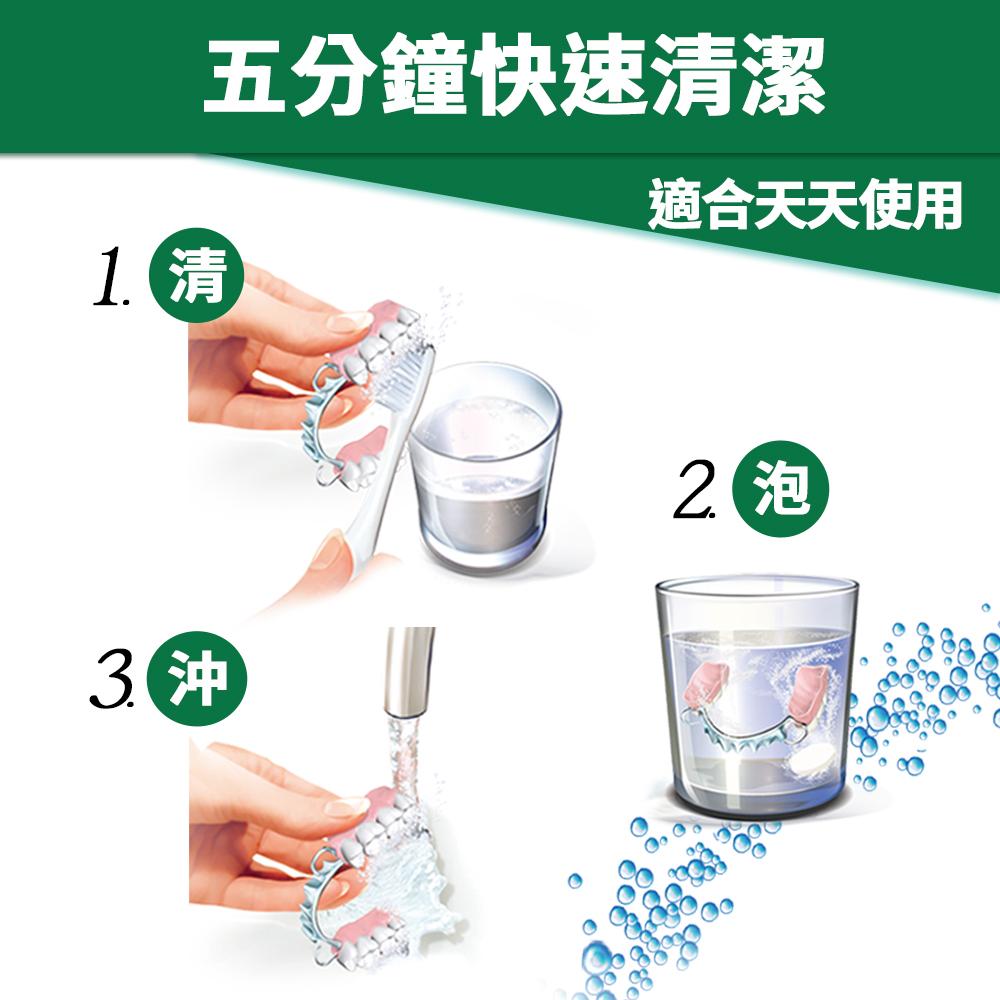 五分鐘快速清潔

適合天天使用

1. 清

2. 泡

3. 沖