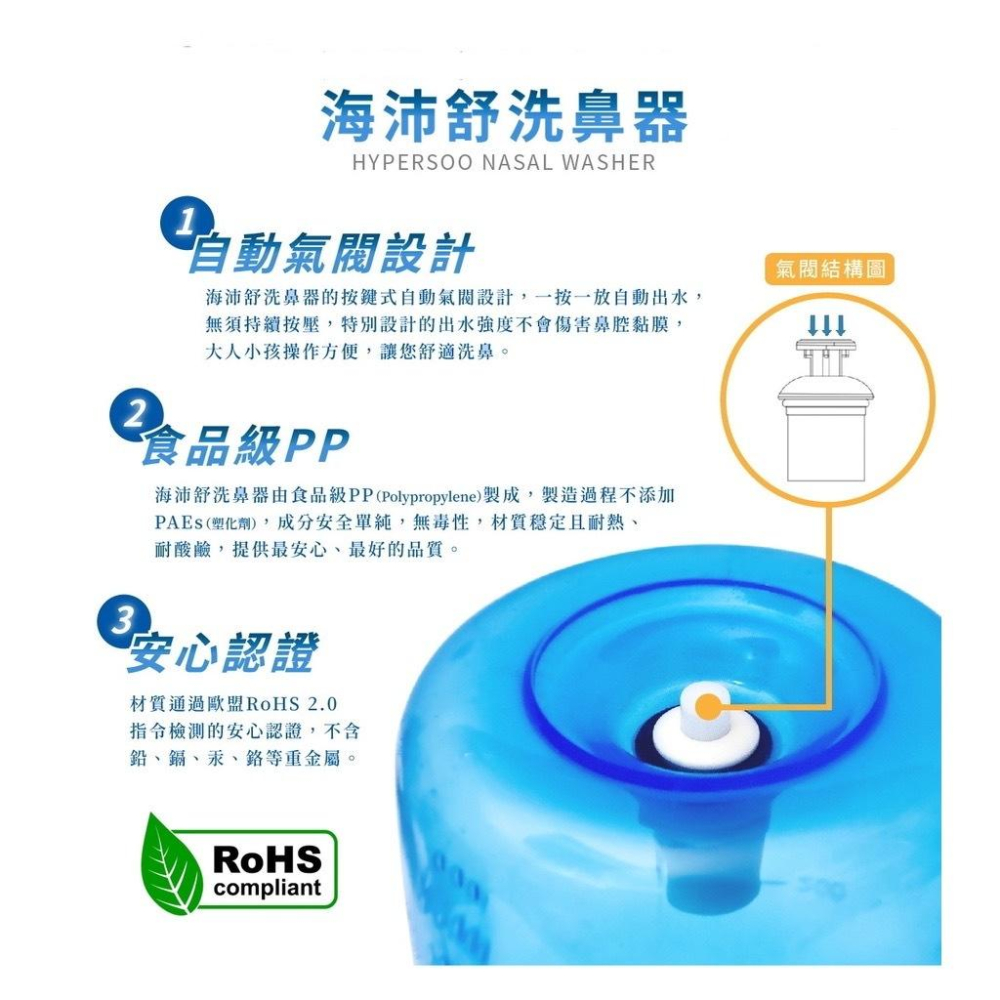 海沛舒洗鼻器
HYPERSOO NASAL WASHER

1 自動氣閥設計

海沛舒洗鼻器的按鍵式自動氣閥設計，一按一放自動出水，無須持續按壓，特別設計的出水強度不會傷害鼻腔黏膜，大人小孩操作方便，讓您舒適洗鼻。

氣閥結構圖

2 食品級PP

海沛舒洗鼻器由食品級PP(Polypropylene)製成，製造過程不添加PAEs(塑化劑)，成分安全單純，無毒性，材質穩定且耐熱、耐酸鹼，提供最安心、最好的品質。

3 安心認證

材質通過歐盟RoHS 2.0指令檢測的安心認證，不含鉛、鎘、汞、鉻等重金屬。

RoHS compliant