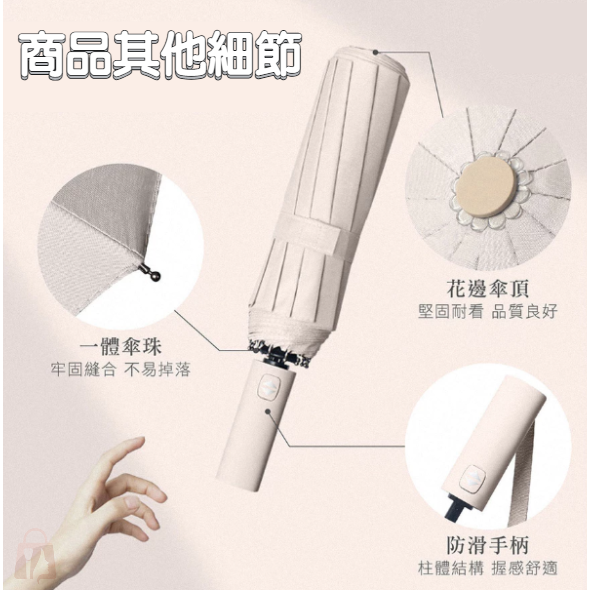 商品其他細節

花邊傘頂
堅固耐看 品質良好

一體傘珠
牢固縫合 不易掉落

防滑手柄
柱體結構 握感舒適