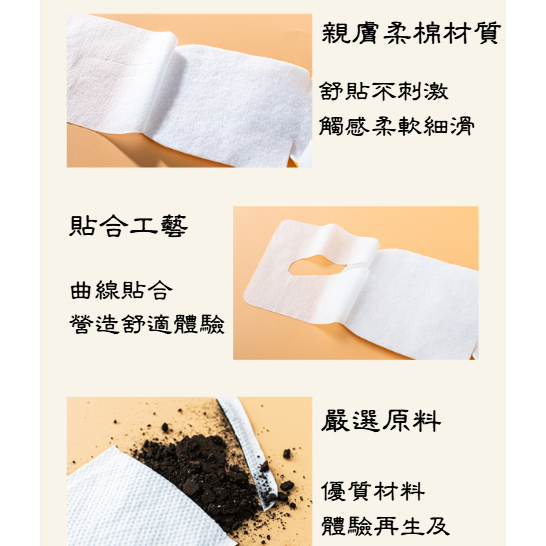 親膚柔棉材質

舒貼不刺激
觸感柔軟細滑

貼合工藝

曲線貼合
營造舒適體驗

嚴選原料

優質材料
體驗再生及