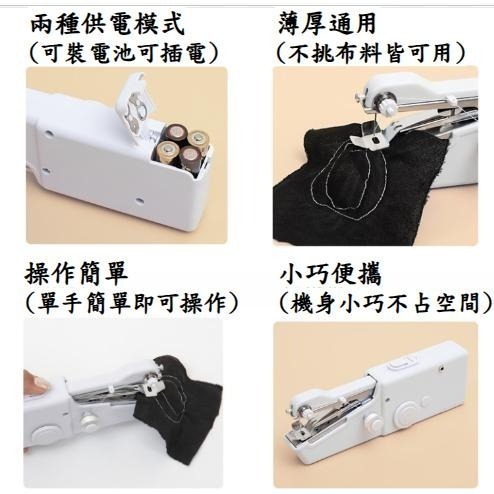 兩種供電模式
（可裝電池可插電）

薄厚通用
（不挑布料皆可用）

操作簡單
（單手簡單即可操作）

小巧便攜
（機身小巧不占空間）