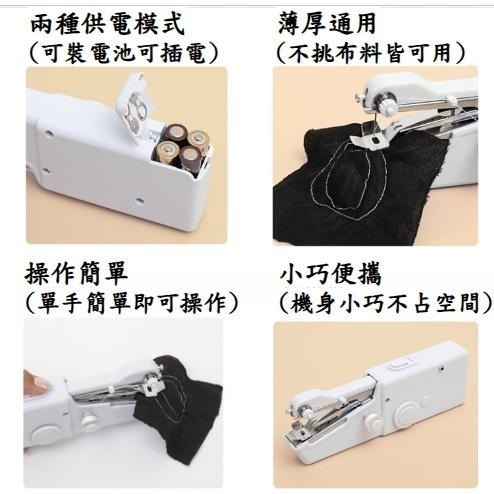 兩種供電模式
(可裝電池可插電)

薄厚通用
(不挑布料皆可用)

操作簡單
(單手簡單即可操作)

小巧便攜
(機身小巧不占空間)