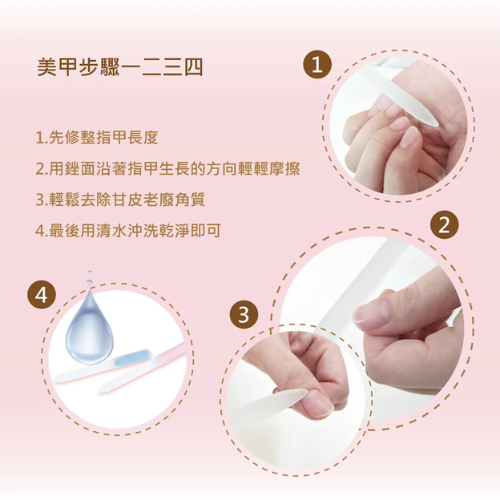 美甲步驟一二三四

1.先修整指甲長度

2.用銼面沿著指甲生長的方向輕輕摩擦

3.輕鬆去除甘皮老廢角質

4.最後用清水沖洗乾淨即可

1

2

3

4