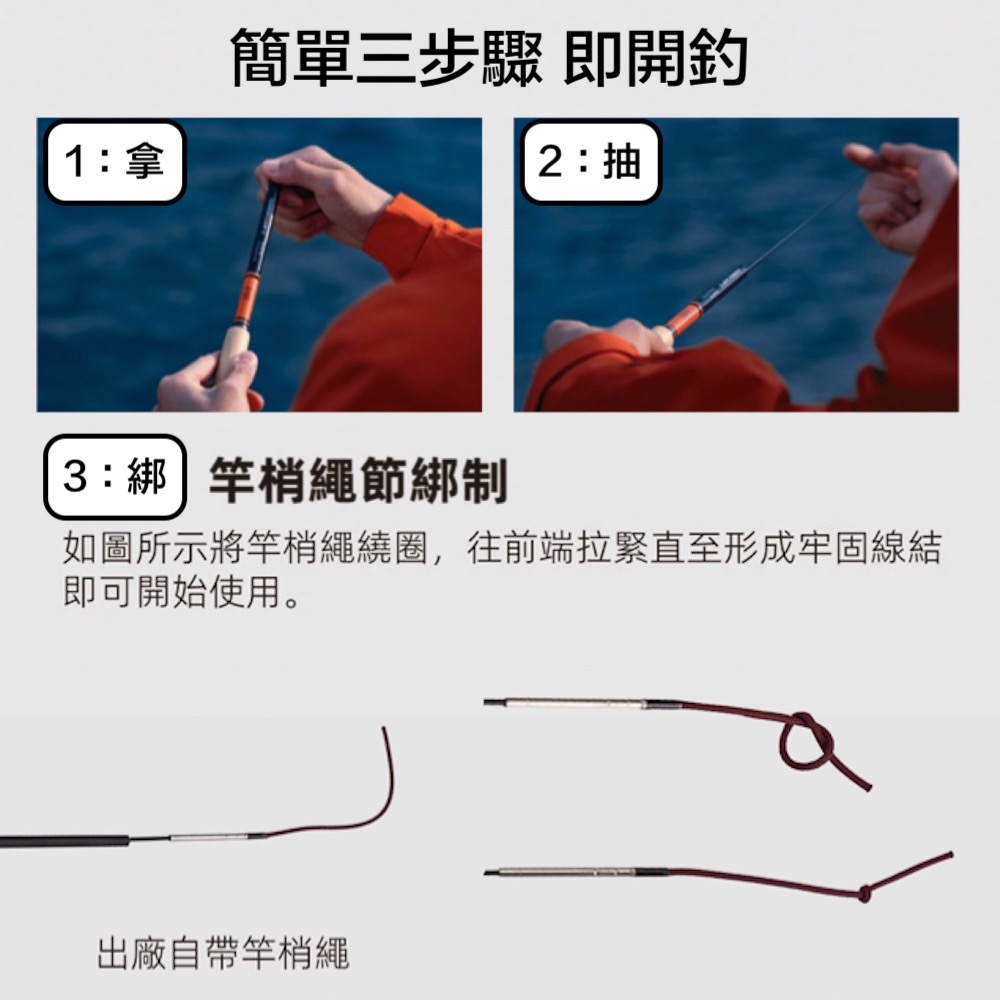 簡單三步驟 即開釣

1：拿

2：抽

3：綁 竿梢繩節綁制

如圖所示將竿梢繩繞圈，往前端拉緊直至形成牢固線結即可開始使用。

出廠自帶竿梢繩