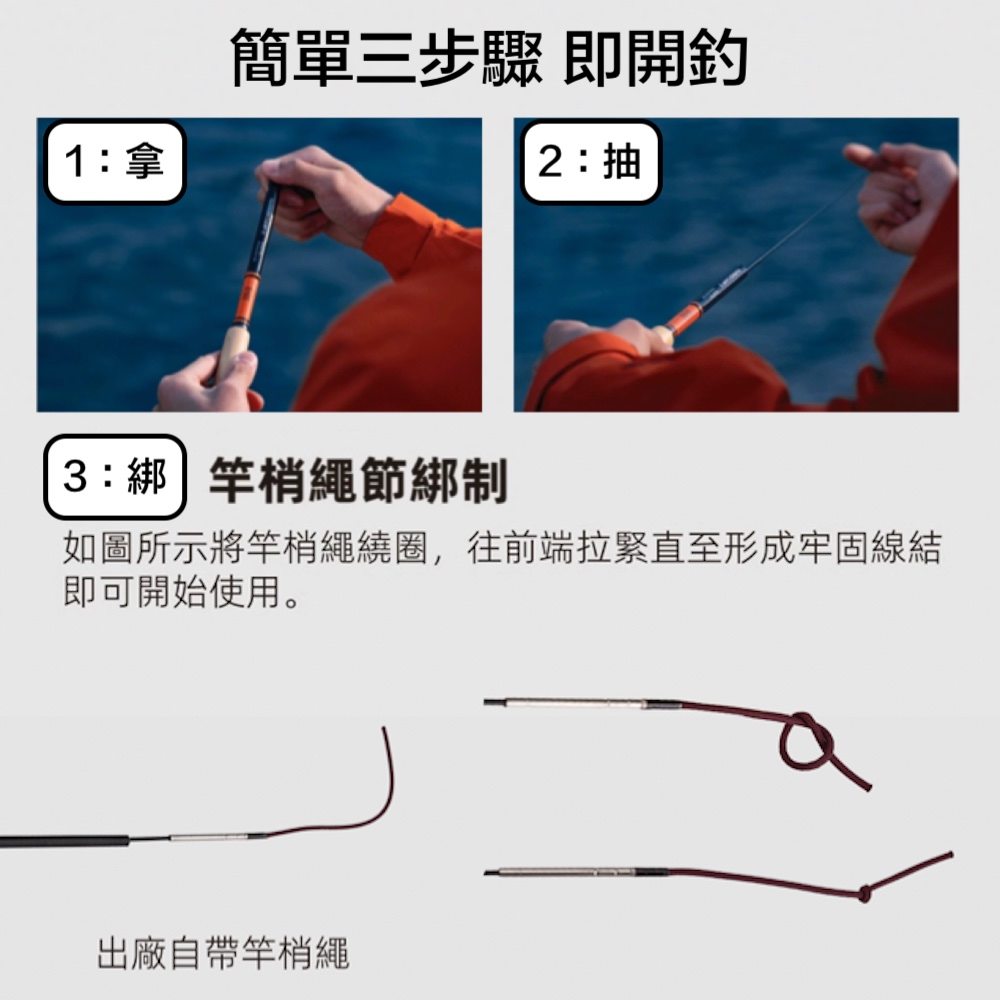 簡單三步驟 即開釣

1：拿

2：抽

3：綁 竿梢繩節綁制

如圖所示將竿梢繩繞圈，往前端拉緊直至形成牢固線結即可開始使用。

出廠自帶竿梢繩