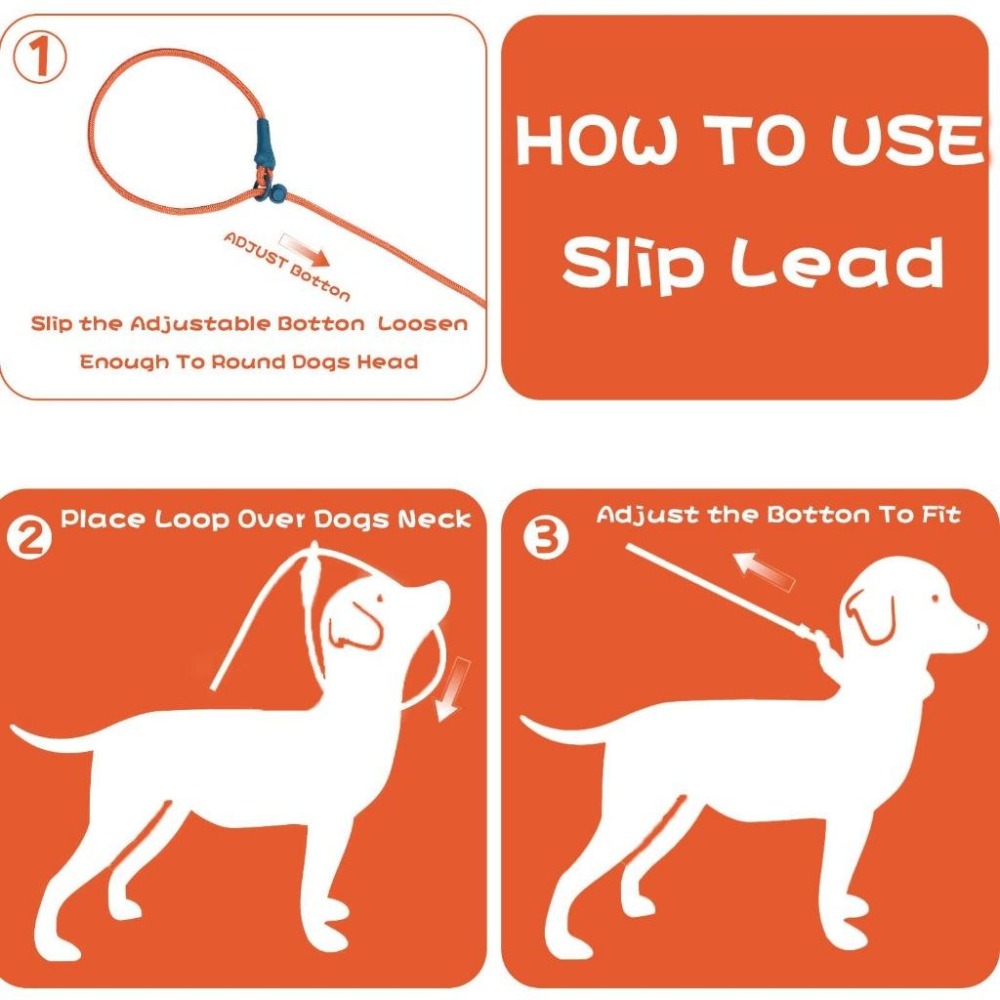 1

ADJUST Botton

Slip the Adjustable Botton Loosen Enough To Round Dogs Head

HOW TO USE Slip Lead

2 Place Loop Over Dogs Neck

3 Adjust the Botton To Fit