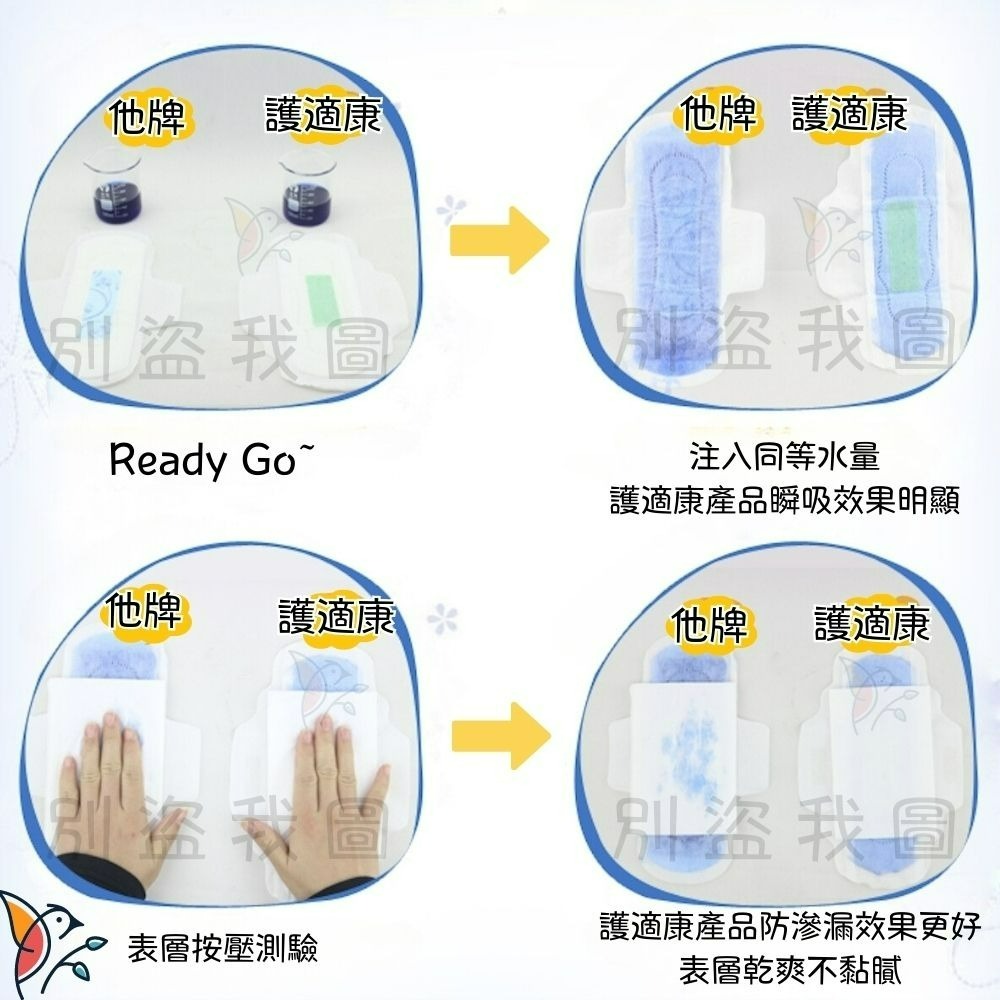 他牌 護適康

別盜我圖

Ready Go~

他牌 護適康

別盜我圖

注入同等水量
護適康產品瞬吸效果明顯

他牌 護適康

別盜我圖

表層按壓測驗

他牌 護適康

別盜我圖

護適康產品防滲漏效果更好
表層乾爽不黏膩