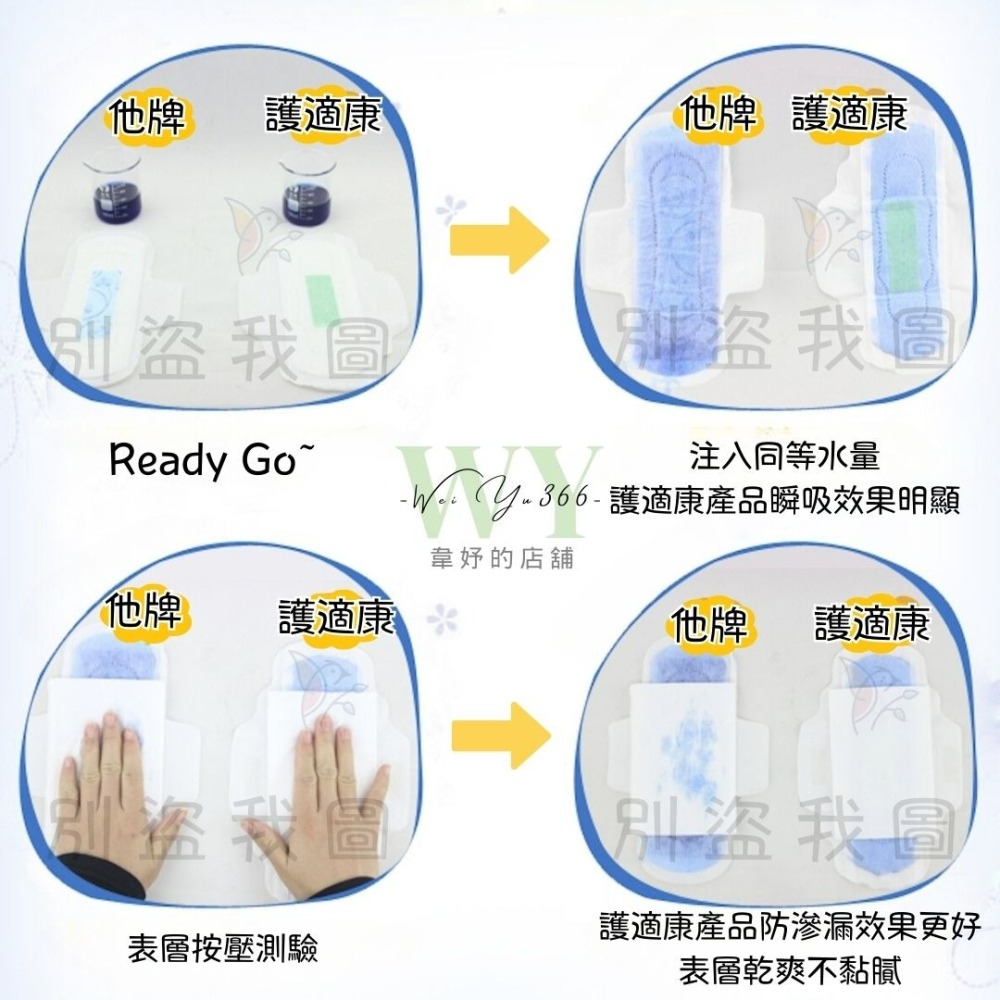 他牌
護適康
別盜我圖

Ready Go~

他牌
護適康
別盜我圖

注入同等水量
護適康產品瞬吸效果明顯

WY
-Wei Yu366-
韋妤的店舖

他牌
護適康
別盜我圖

表層按壓測驗

他牌
護適康
別盜我圖

護適康產品防滲漏效果更好
表層乾爽不黏膩