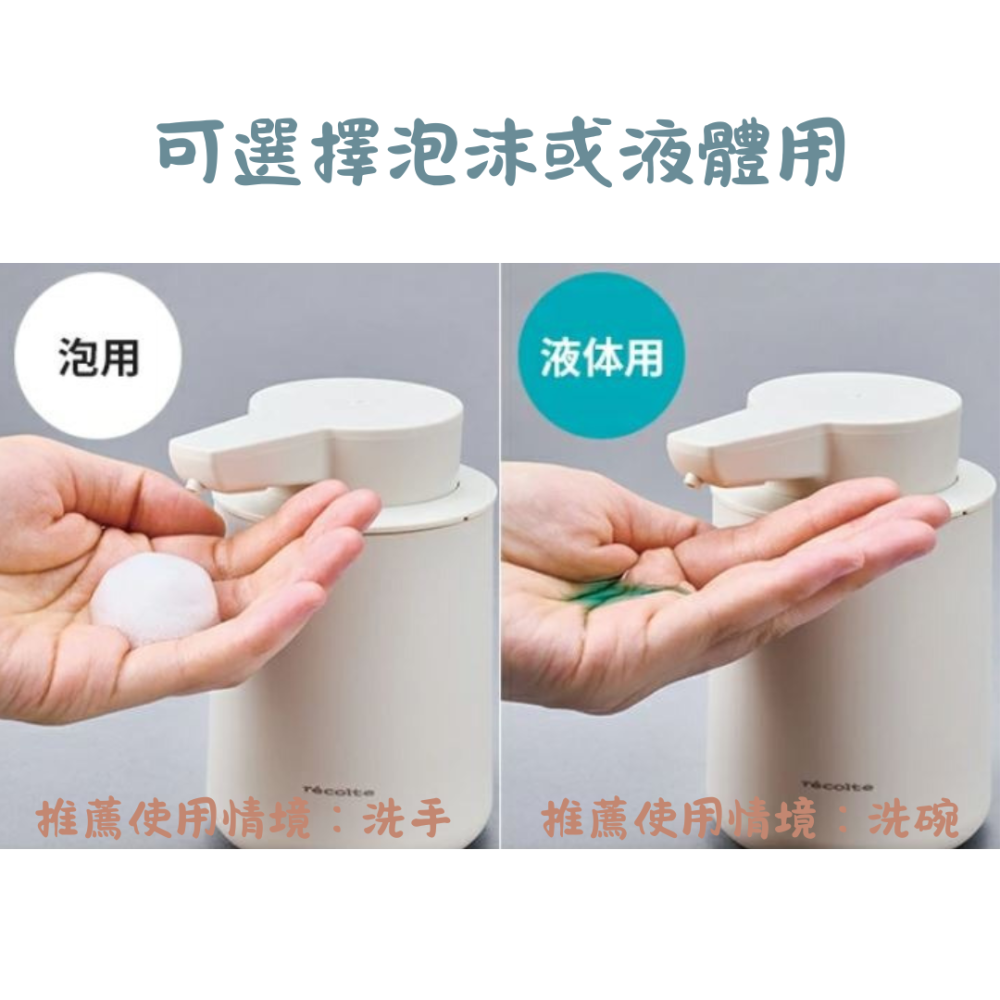 可選擇泡沫或液體用

泡用

récolte

推薦使用情境：洗手

液体用

récolte

推薦使用情境：洗碗