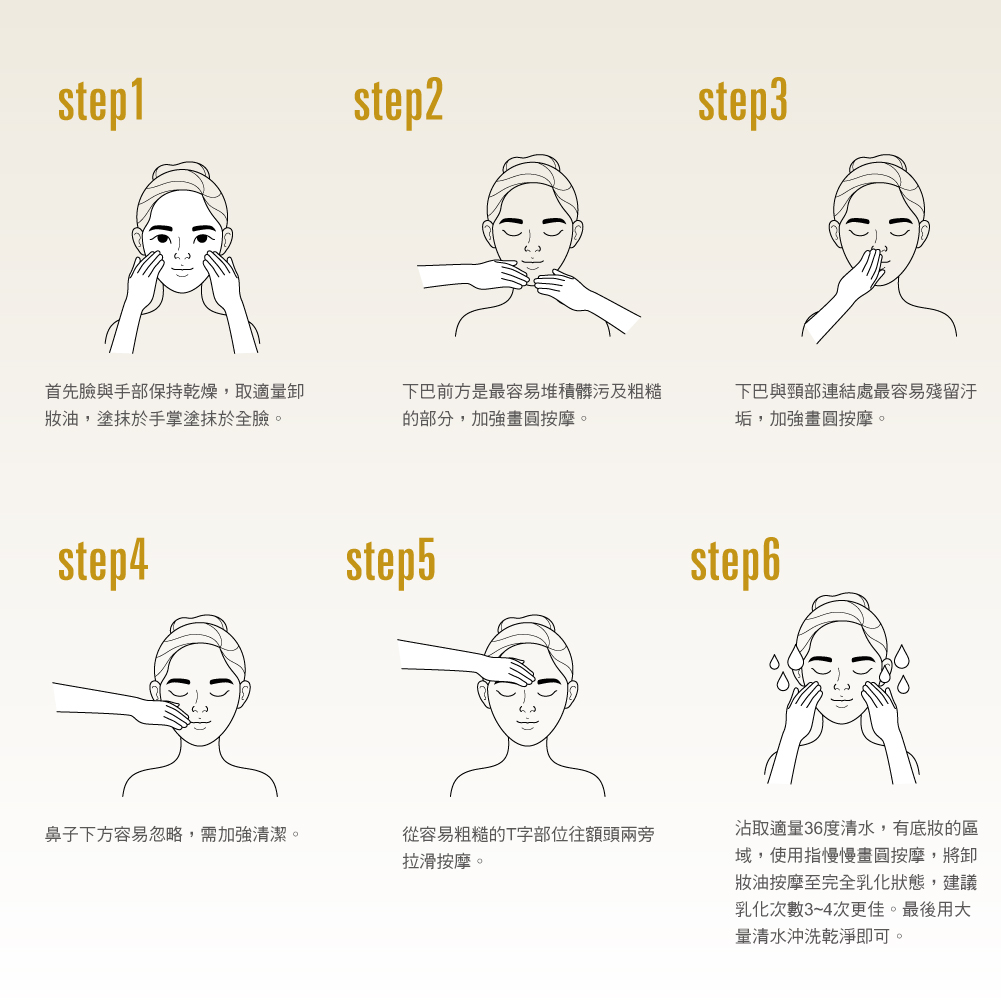 step1

首先臉與手部保持乾燥，取適量卸妝油，塗抹於手掌塗抹於全臉。

step2

下巴前方是最容易堆積髒污及粗糙的部分，加強畫圓按摩。

step3

下巴與頸部連結處最容易殘留汙垢，加強畫圓按摩。

step4

鼻子下方容易忽略，需加強清潔。

step5

從容易粗糙的T字部位往額頭兩旁拉滑按摩。

step6

沾取適量36度清水，有底妝的區域，使用指慢慢畫圓按摩，將卸妝油按摩至完全乳化狀態，建議乳化次數3~4次更佳。最後用大量清水沖洗乾淨即可。