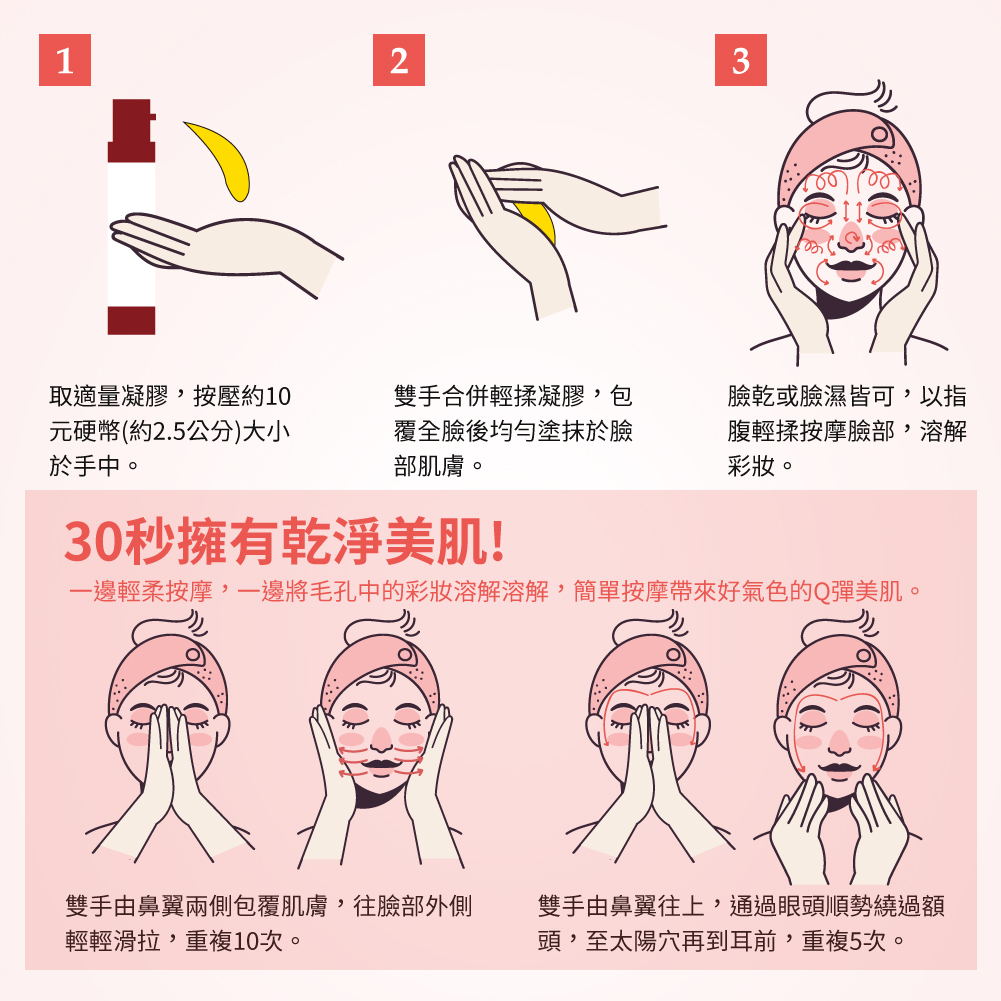 1

取適量凝膠，按壓約10元硬幣(約2.5公分)大小於手中。

2

雙手合併輕揉凝膠，包覆全臉後均勻塗抹於臉部肌膚。

3

臉乾或臉濕皆可，以指腹輕揉按摩臉部，溶解彩妝。

30秒擁有乾淨美肌!

一邊輕柔按摩，一邊將毛孔中的彩妝溶解溶解，簡單按摩帶來好氣色的Q彈美肌。

雙手由鼻翼兩側包覆肌膚，往臉部外側輕輕滑拉，重複10次。

雙手由鼻翼往上，通過眼頭順勢繞過額頭，至太陽穴再到耳前，重複5次。