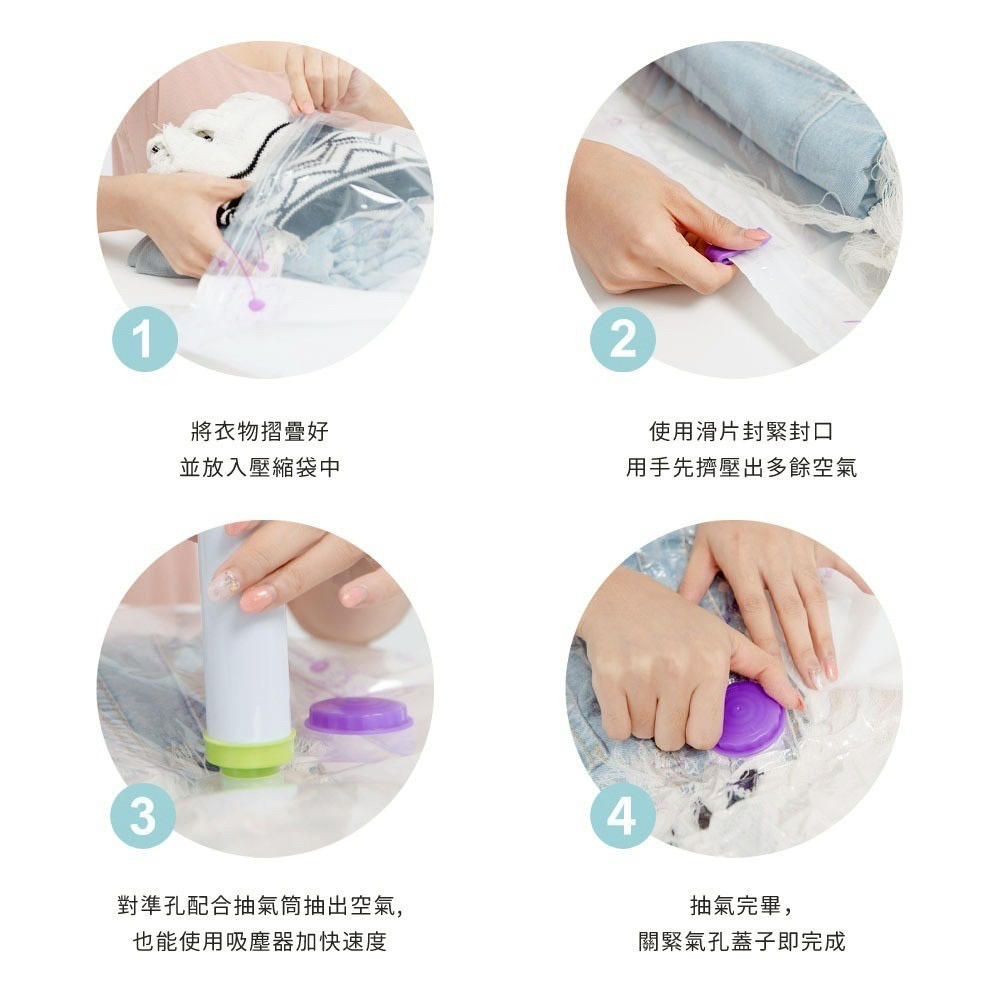 1

將衣物摺疊好
並放入壓縮袋中

2

使用滑片封緊封口
用手先擠壓出多餘空氣

3

對準孔配合抽氣筒抽出空氣，
也能使用吸塵器加快速度

4

抽氣完畢，
關緊氣孔蓋子即完成