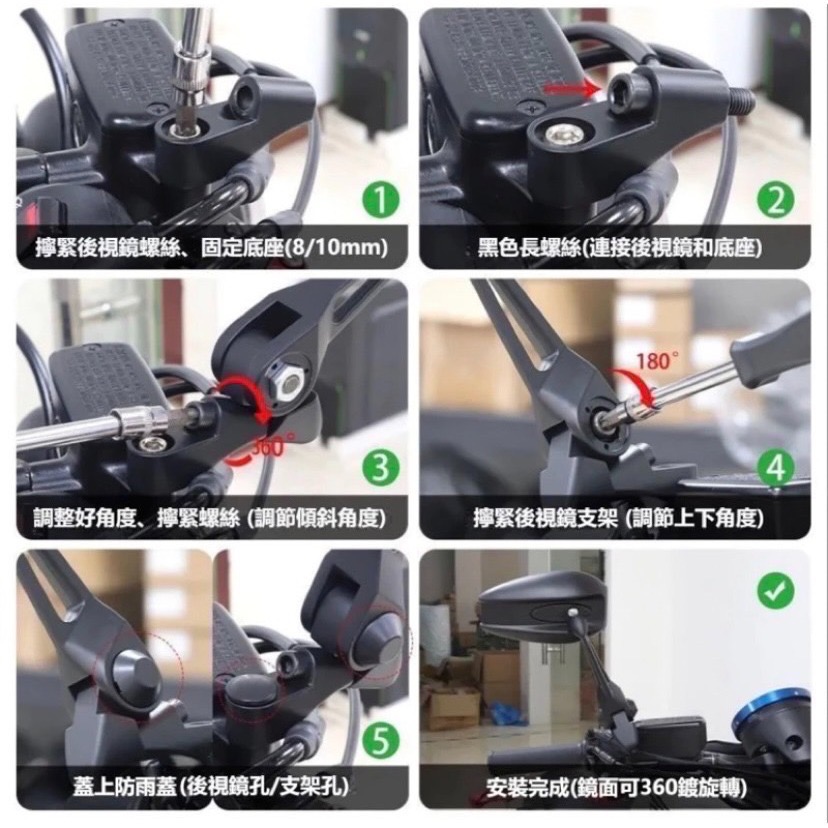 1
擰緊後視鏡螺絲、固定底座(8/10mm)

2
黑色長螺絲(連接後視鏡和底座)

360°
3
調整好角度、擰緊螺絲 (調節傾斜角度)

180°
4
擰緊後視鏡支架 (調節上下角度)

5
蓋上防雨蓋(後視鏡孔/支架孔)

安裝完成(鏡面可360鍍旋轉)