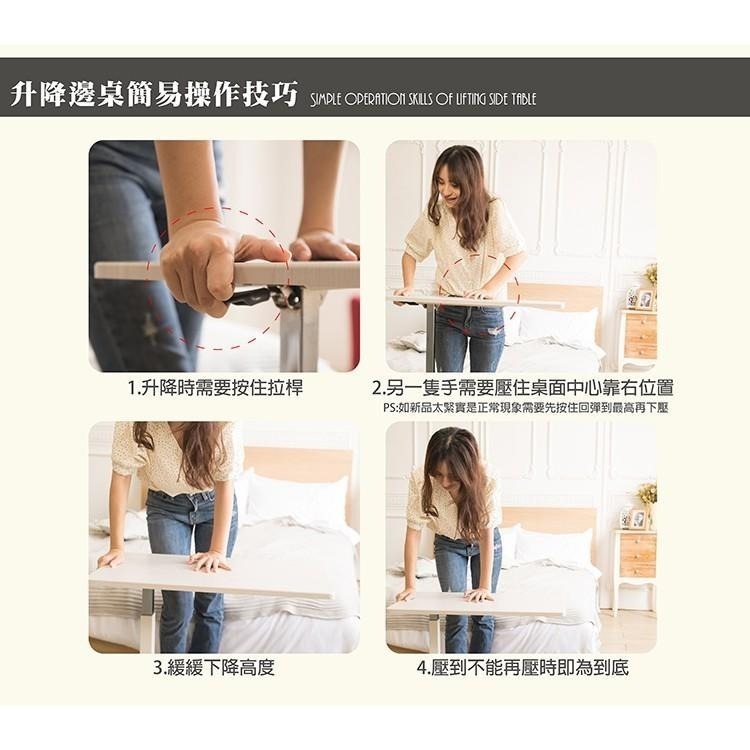 升降邊桌簡易操作技巧 SIMPLE OPERATION SKILLS OF LIFTING SIDE TABLE

1.升降時需要按住拉桿

2.另一隻手需要壓住桌面中心靠右位置
PS:如新品太緊實是正常現象需要先按住回彈到最高再下壓

3.緩緩下降高度

4.壓到不能再壓時即為到底