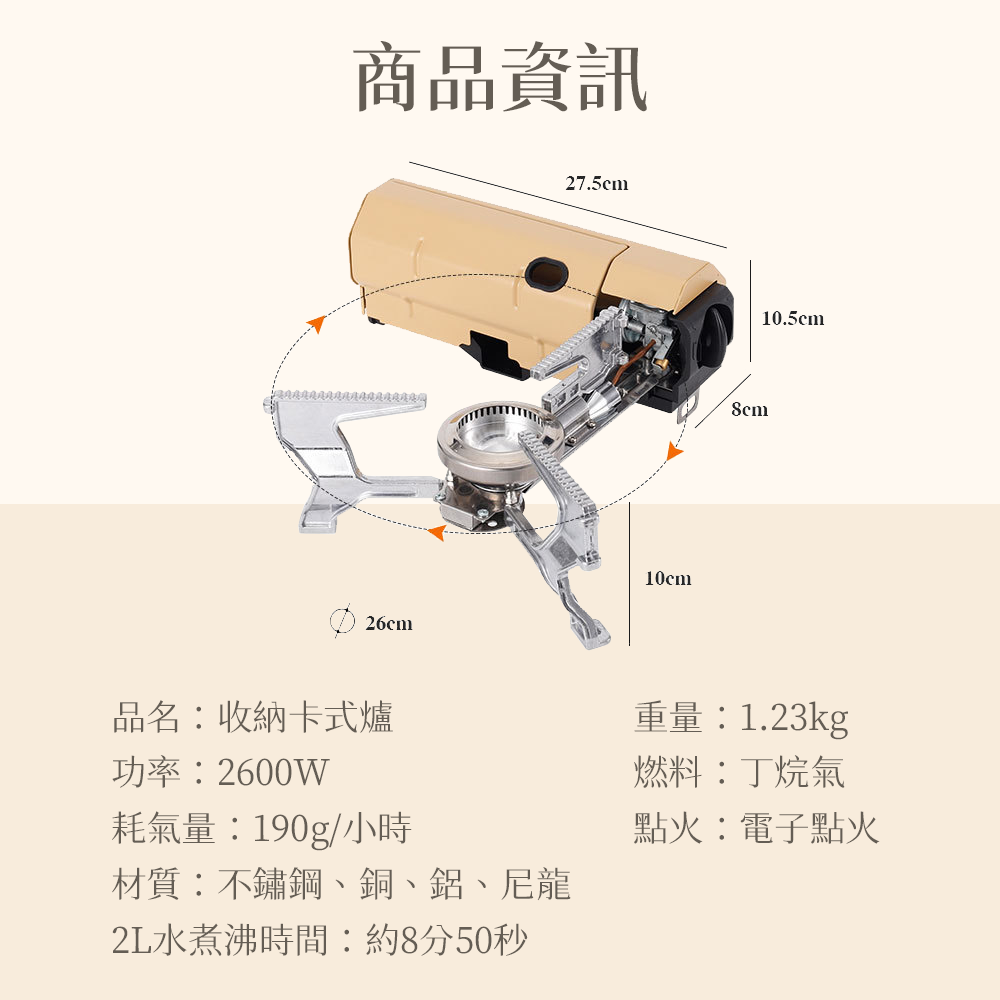 商品資訊

27.5cm

10.5cm

8cm

10cm

26cm

品名：收納卡式爐
功率：2600W
耗氣量：190g/小時
材質：不鏽鋼、銅、鋁、尼龍
2L水煮沸時間：約8分50秒

重量：1.23kg
燃料：丁烷氣
點火：電子點火