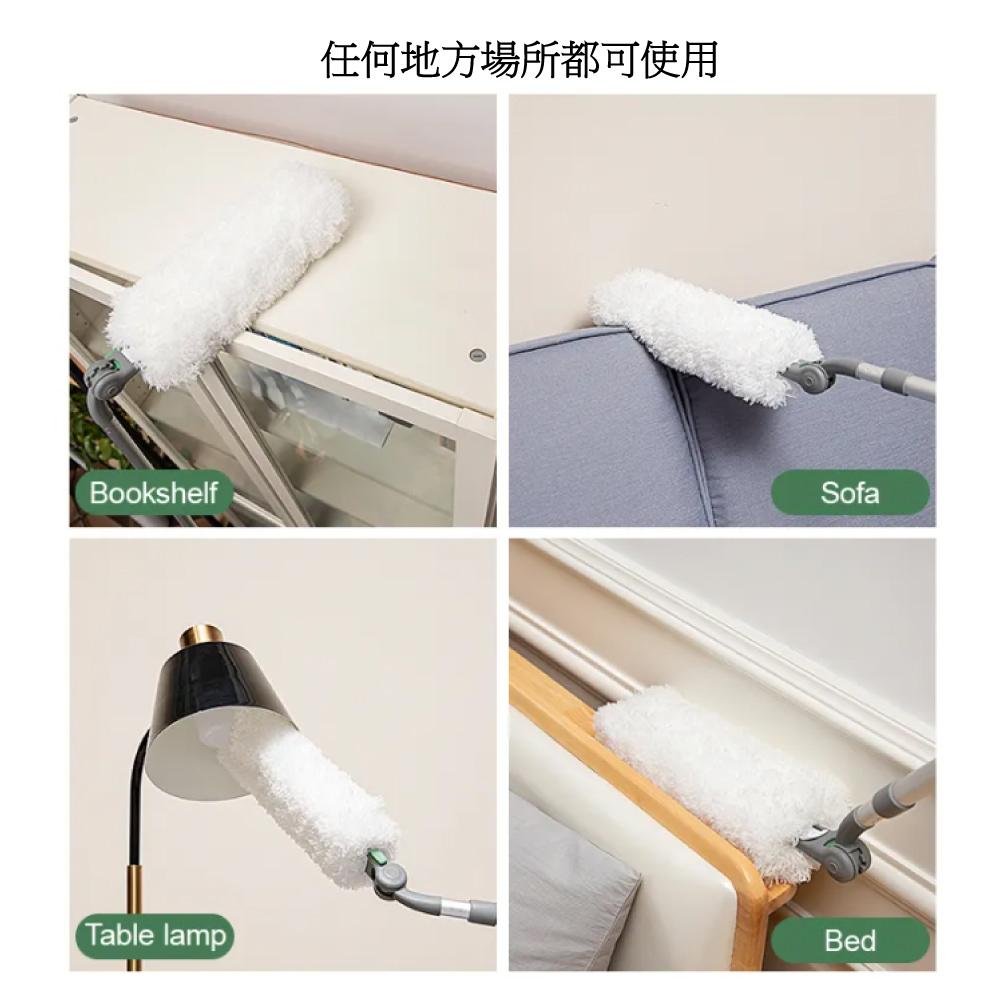 任何地方場所都可使用

Bookshelf

Sofa

Table lamp

Bed