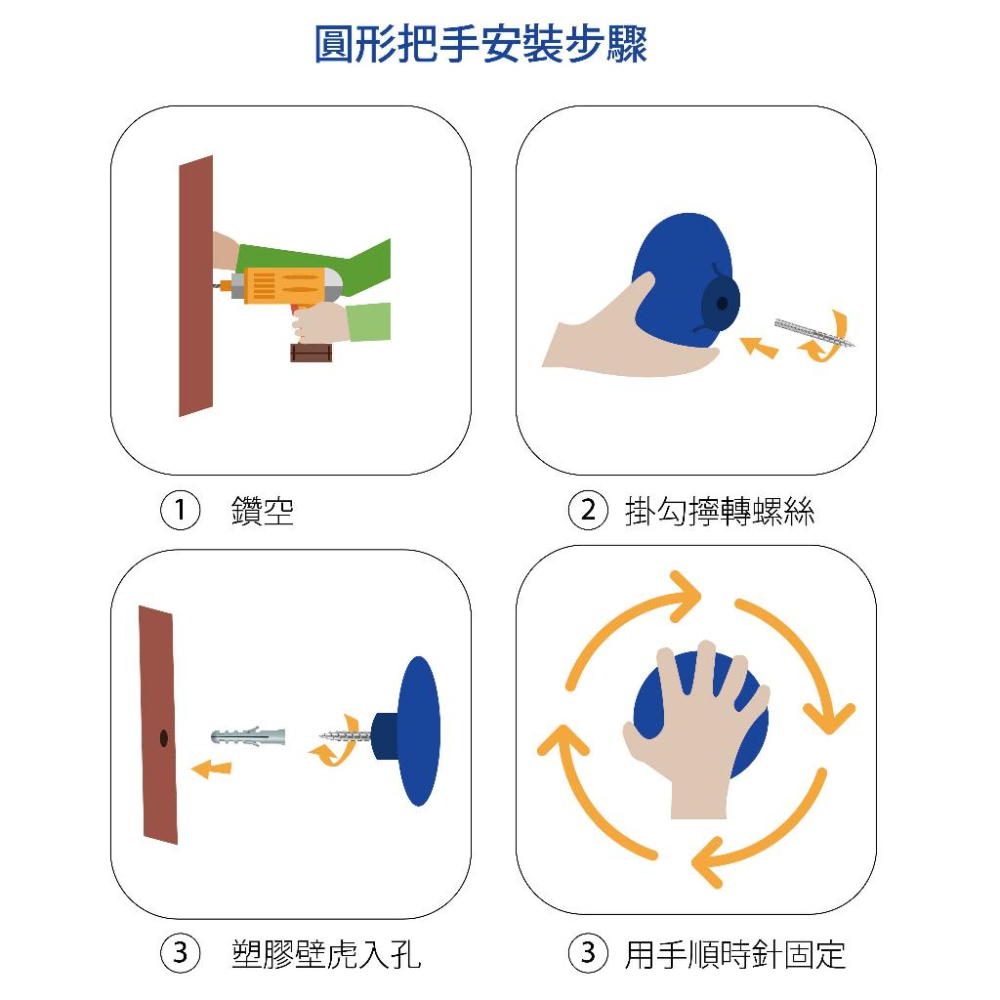 圓形把手安裝步驟

① 鑽空

② 掛勾擰轉螺絲

③ 塑膠壁虎入孔

③ 用手順時針固定