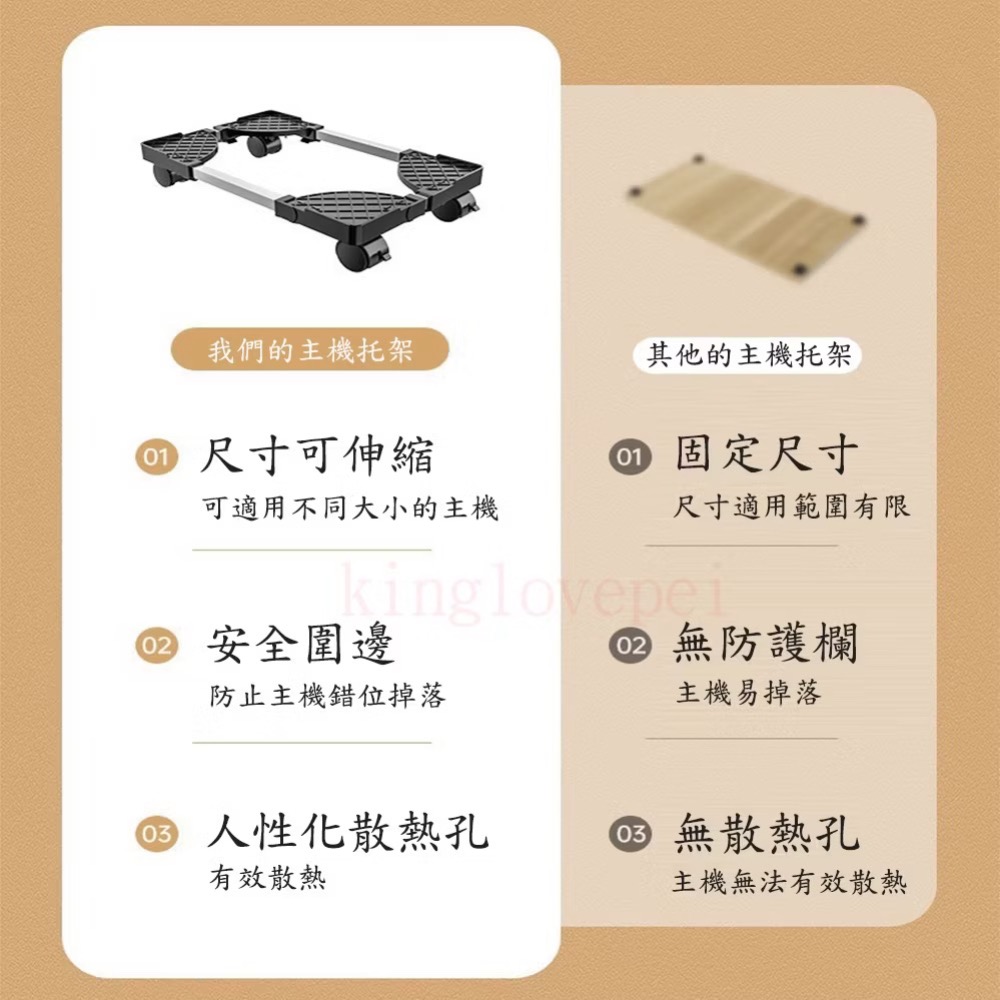 我們的主機托架

01 尺寸可伸縮
可適用不同大小的主機

02 安全圍邊
防止主機錯位掉落

03 人性化散熱孔
有效散熱

其他的主機托架

01 固定尺寸
尺寸適用範圍有限

02 無防護欄
主機易掉落

03 無散熱孔
主機無法有效散熱

kinglovepei