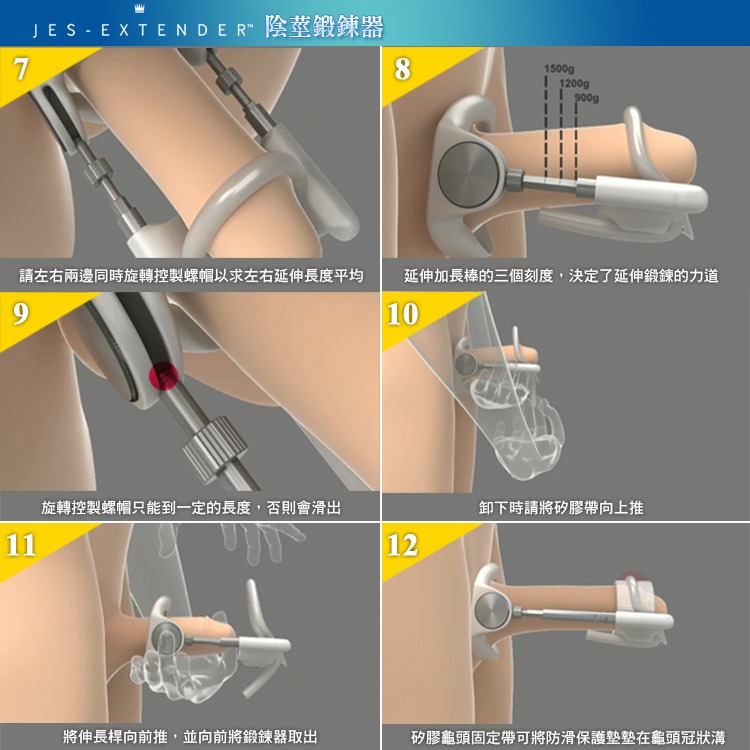 JES-EXTENDER™ 陰莖鍛鍊器

7
請左右兩邊同時旋轉控製螺帽以求左右延伸長度平均

8
1500g
1200g
900g
延伸加長棒的三個刻度，決定了延伸鍛鍊的力道

9
旋轉控製螺帽只能到一定的長度，否則會滑出

10
卸下時請將矽膠帶向上推

11
將伸長桿向前推，並向前將鍛鍊器取出

12
矽膠龜頭固定帶可將防滑保護墊墊在龜頭冠狀溝