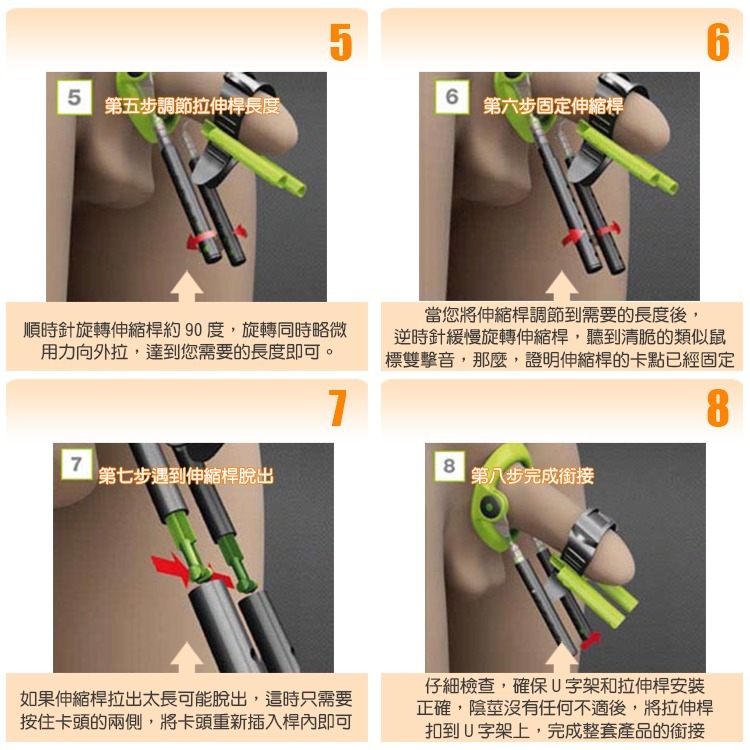 5

5 第五步調節拉伸桿長度

順時針旋轉伸縮桿約 90 度，旋轉同時略微用力向外拉，達到您需要的長度即可。

6

6 第六步固定伸縮桿

當您將伸縮桿調節到需要的長度後，逆時針緩慢旋轉伸縮桿，聽到清脆的類似鼠標雙擊音，那麼，證明伸縮桿的卡點已經固定

7

7 第七步遇到伸縮桿脫出

如果伸縮桿拉出太長可能脫出，這時只需要按住卡頭的兩側，將卡頭重新插入桿內即可

8

8 第八步完成銜接

仔細檢查，確保 U 字架和拉伸桿安裝正確，陰莖沒有任何不適後，將拉伸桿扣到 U 字架上，完成整套產品的銜接