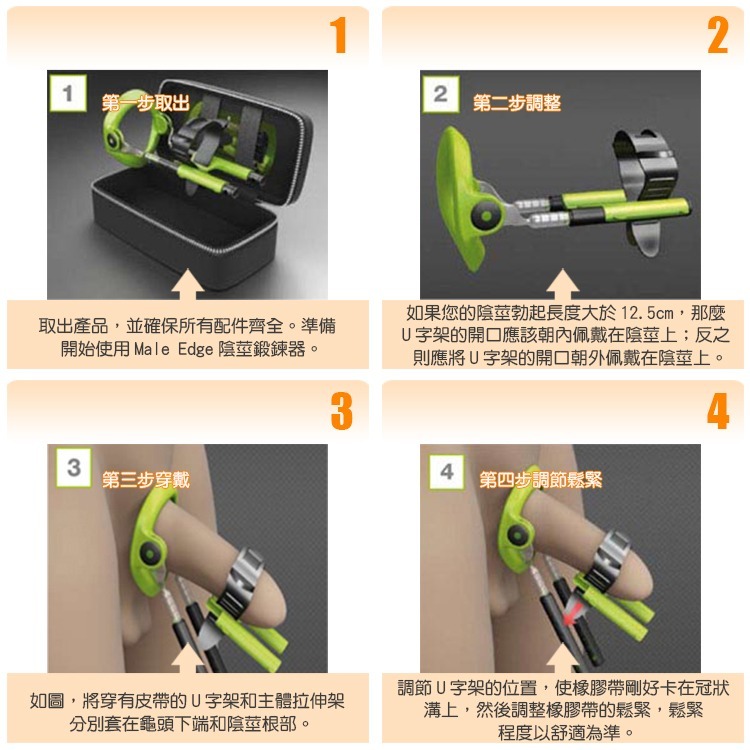 1

1 第一步取出

取出產品，並確保所有配件齊全。準備開始使用 Male Edge 陰莖鍛鍊器。

2

2 第二步調整

如果您的陰莖勃起長度大於 12.5cm，那麼 U 字架的開口應該朝內佩戴在陰莖上；反之則應將 U 字架的開口朝外佩戴在陰莖上。

3

3 第三步穿戴

如圖，將穿有皮帶的 U 字架和主體拉伸架分別套在龜頭下端和陰莖根部。

4

4 第四步調節鬆緊

調節 U 字架的位置，使橡膠帶剛好卡在冠狀溝上，然後調整橡膠帶的鬆緊，鬆緊程度以舒適為準。