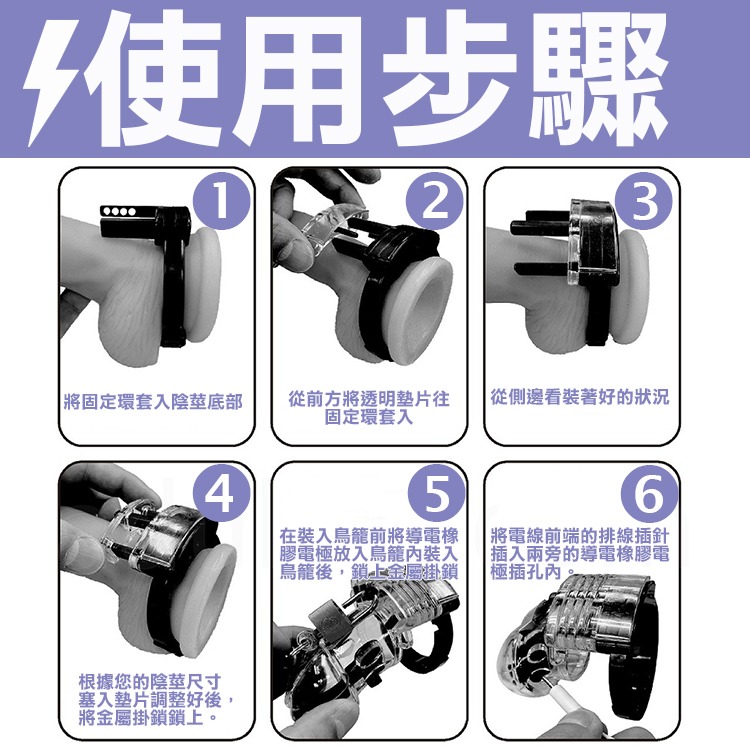 使用步驟

1
將固定環套入陰莖底部

2
從前方將透明墊片往固定環套入

3
從側邊看裝著好的狀況

4
根據您的陰莖尺寸塞入墊片調整好後，將金屬掛鎖鎖上。

5
在裝入鳥籠前將導電橡膠電極放入鳥籠內裝入鳥籠後，鎖上金屬掛鎖

6
將電線前端的排線插針插入兩旁的導電橡膠電極插孔內。