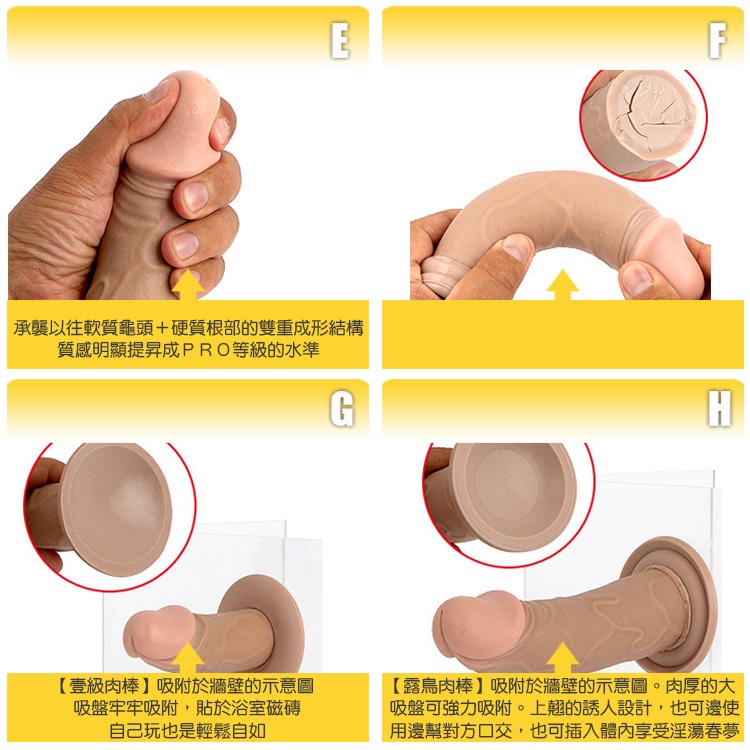 E

承襲以往軟質龜頭＋硬質根部的雙重成形結構
質感明顯提昇成ＰＲＯ等級的水準

F

G

【壹級肉棒】吸附於牆壁的示意圖
吸盤牢牢吸附，貼於浴室磁磚
自己玩也是輕鬆自如

H

【露鳥肉棒】吸附於牆壁的示意圖。肉厚的大吸盤可強力吸附。上翹的誘人設計，也可邊使用邊幫對方口交，也可插入體內享受淫蕩春夢