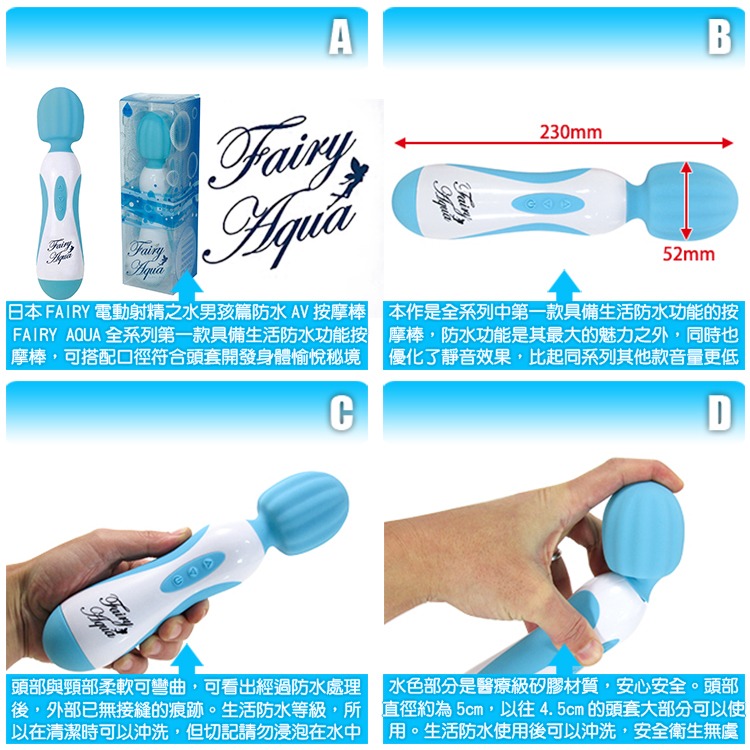 A

Fairy Aqua

Fairy Aqua

Fairy Aqua

日本 FAIRY 電動射精之水男孩篇防水 AV 按摩棒 FAIRY AQUA 全系列第一款具備生活防水功能按摩棒，可搭配口徑符合頭套開發身體愉悅秘境

B

230mm

52mm

Fairy Aqua

本作是全系列中第一款具備生活防水功能的按摩棒，防水功能是其最大的魅力之外，同時也優化了靜音效果，比起同系列其他款音量更低

C

Fairy Aqua

頭部與頸部柔軟可彎曲，可看出經過防水處理後，外部已無接縫的痕跡。生活防水等級，所以在清潔時可以沖洗，但切記請勿浸泡在水中

D

水色部分是醫療級矽膠材質，安心安全。頭部直徑約為 5cm，以往 4.5cm 的頭套大部分可以使用。生活防水使用後可以沖洗，安全衛生無虞