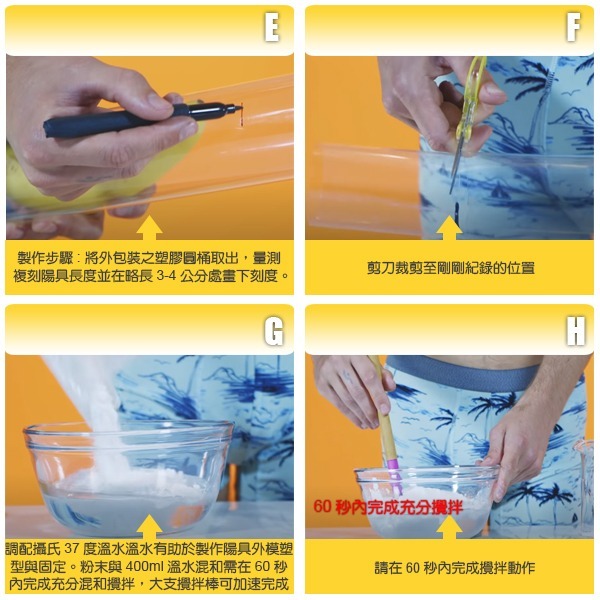 E

製作步驟：將外包裝之塑膠圓桶取出，量測複刻陽具長度並在略長 3-4 公分處畫下刻度。

F

剪刀裁剪至剛剛紀錄的位置

G

調配攝氏 37 度溫水溫水有助於製作陽具外模塑型與固定。粉末與 400ml 溫水混和需在 60 秒內完成充分混和攪拌，大支攪拌棒可加速完成

H

60 秒內完成充分攪拌

請在 60 秒內完成攪拌動作