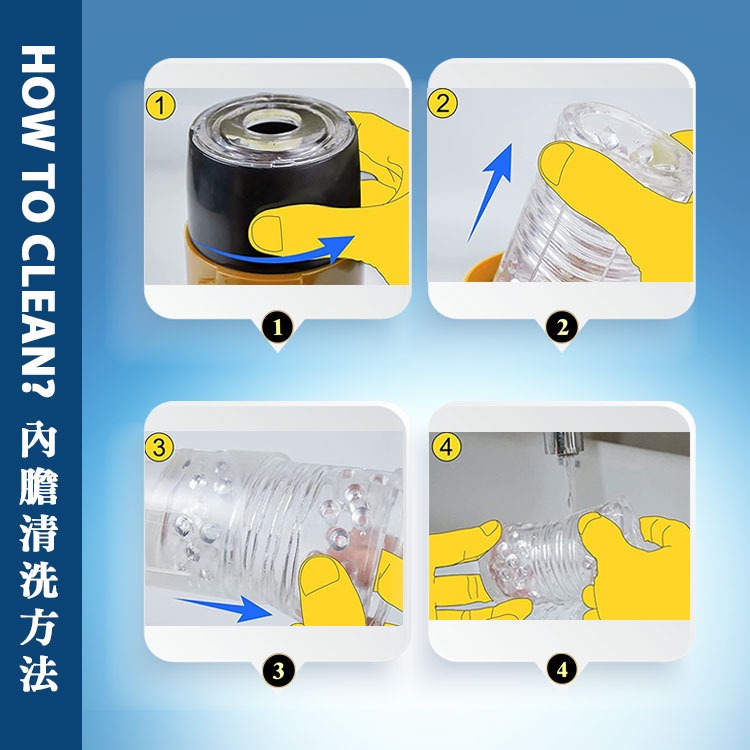 HOW TO CLEAN?
內膽清洗方法

1

1

2

2

3

3

4

4