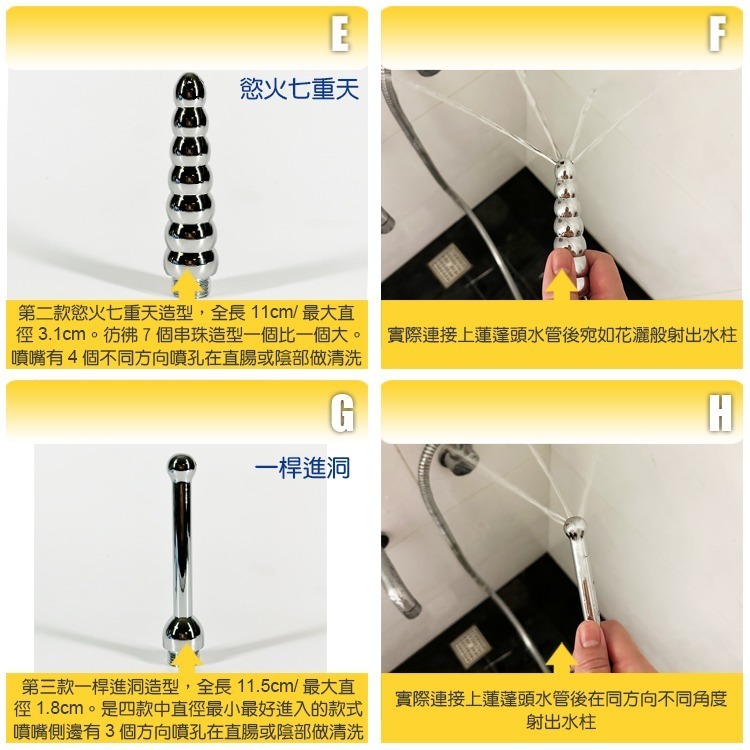 E

慾火七重天

第二款慾火七重天造型，全長 11cm/ 最大直徑 3.1cm。彷彿 7 個串珠造型一個比一個大。噴嘴有 4 個不同方向噴孔在直腸或陰部做清洗

F

實際連接上蓮蓬頭水管後宛如花灑般射出水柱

G

一桿進洞

第三款一桿進洞造型，全長 11.5cm/ 最大直徑 1.8cm。是四款中直徑最小最好進入的款式噴嘴側邊有 3 個方向噴孔在直腸或陰部做清洗

H

實際連接上蓮蓬頭水管後在同方向不同角度射出水柱