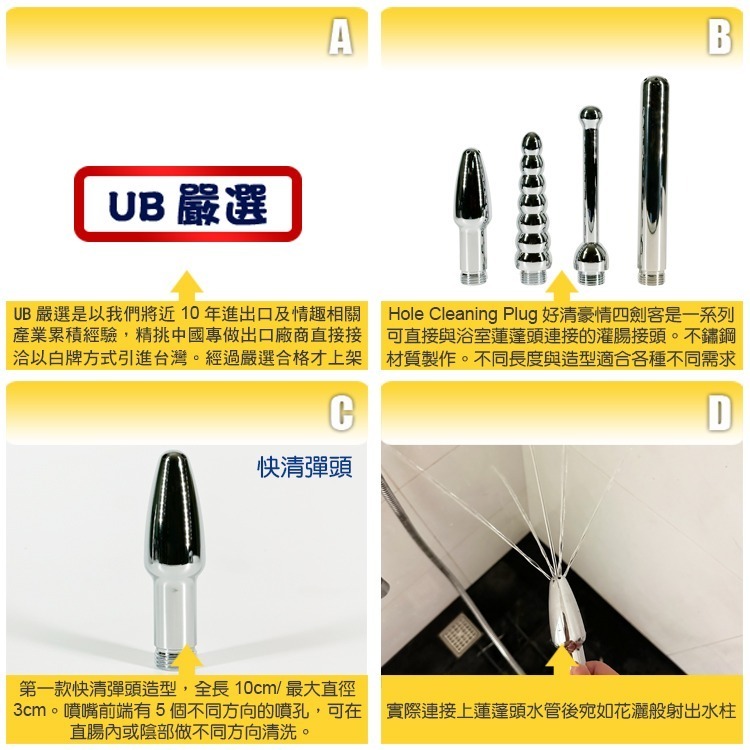 A

UB 嚴選

UB 嚴選是以我們將近 10 年進出口及情趣相關產業累積經驗，精挑中國專做出口廠商直接接洽以白牌方式引進台灣。經過嚴選合格才上架

B

Hole Cleaning Plug 好清豪情四劍客是一系列可直接與浴室蓮蓬頭連接的灌腸接頭。不鏽鋼材質製作。不同長度與造型適合各種不同需求

C

快清彈頭

第一款快清彈頭造型，全長 10cm/ 最大直徑 3cm。噴嘴前端有 5 個不同方向的噴孔，可在直腸內或陰部做不同方向清洗。

D

實際連接上蓮蓬頭水管後宛如花灑般射出水柱