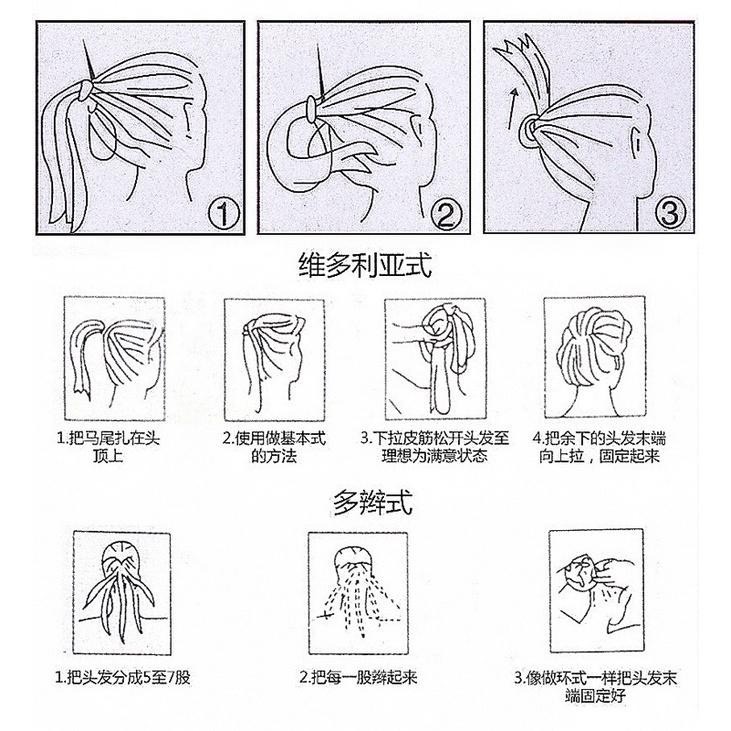 ①

②

③

维多利亚式

1.把马尾扎在头顶上

2.使用做基本式的方法

3.下拉皮筋松开头发至理想为满意状态

4.把余下的头发末端向上拉，固定起来

多辫式

1.把头发分成5至7股

2.把每一股辫起来

3.像做环式一样把头发末端固定好